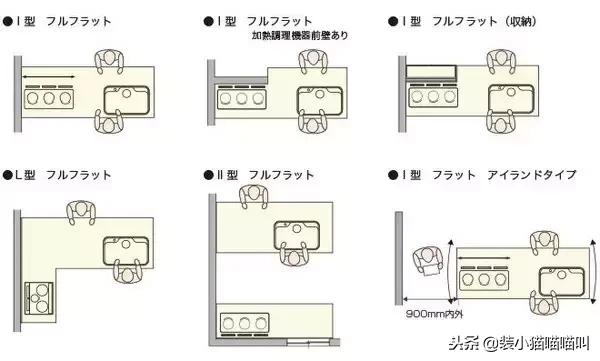 ●I型　フルフラット

●I型　フルフラット
加熱調理機器前壁あり

●I型　フルフラット（収納）

●L型　フルフラット

●II型　フルフラット

●I型　フラット　アイランドタイプ

900mm内外

头条 @装小猫喵喵叫