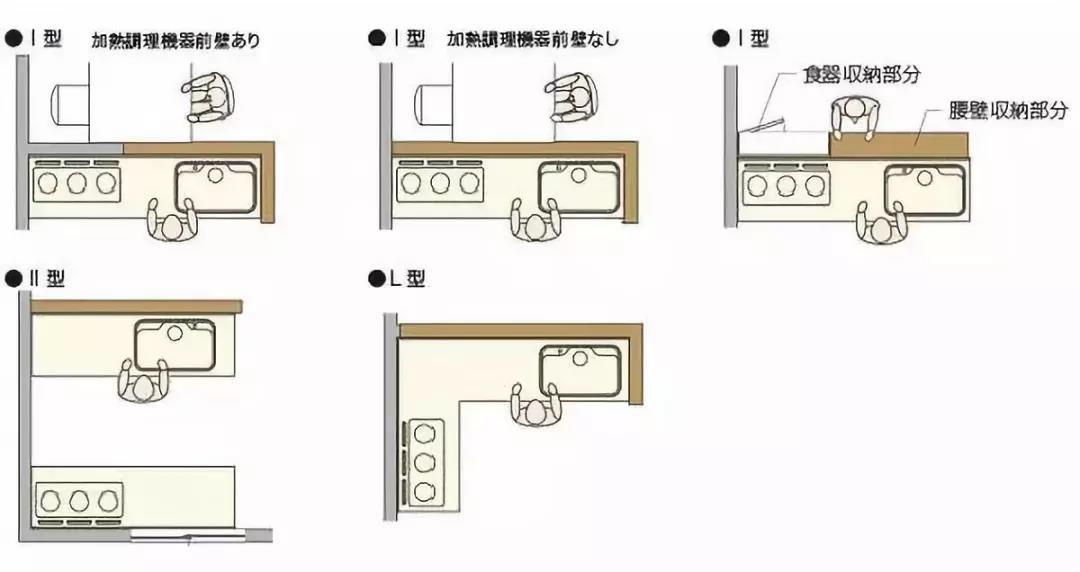 ●Ⅰ型　加熱調理機器前壁あり

●Ⅰ型　加熱調理機器前壁なし

●Ⅰ型

食器収納部分

腰壁収納部分

●Ⅱ型

●L型