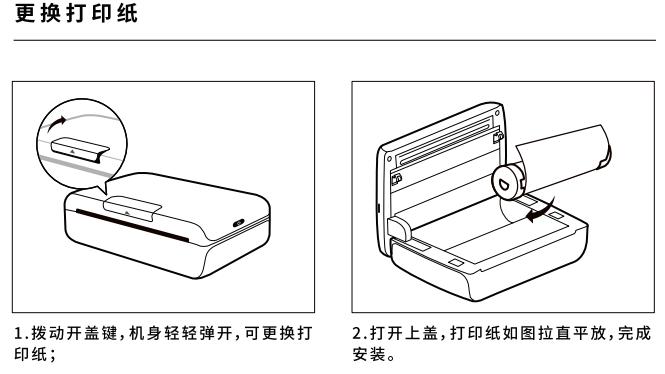 更换打印纸

1.拨动开盖键，机身轻轻弹开，可更换打印纸；

2.打开上盖，打印纸如图拉直平放，完成安装。