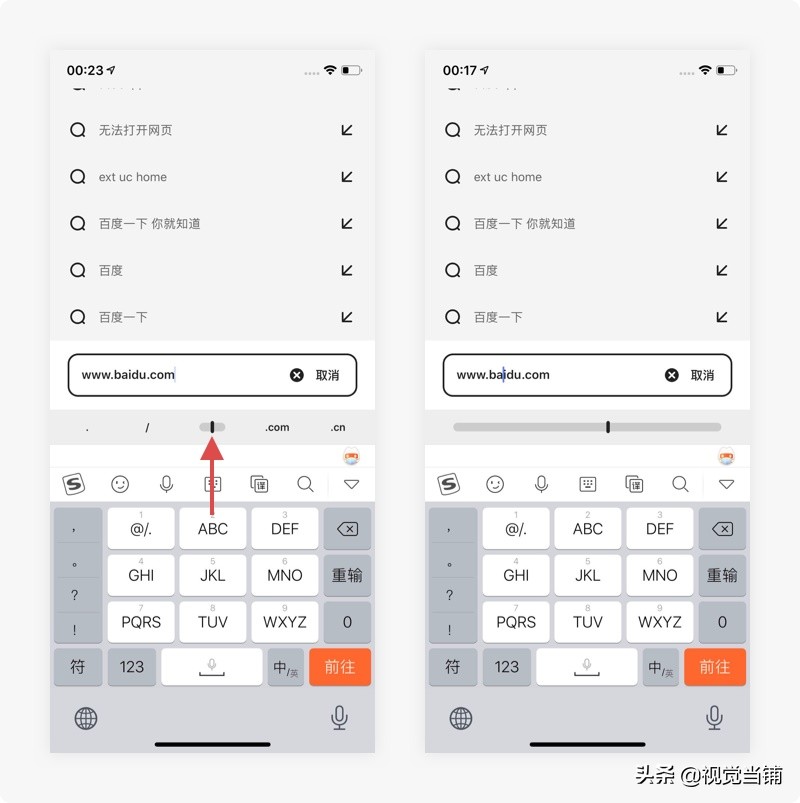 00:23

无法打开网页

ext uc home

百度一下 你就知道

百度

百度一下

www.baidu.com

取消

. / .com .cn

, 。 ? !

1 @/.

2 ABC

3 DEF

4 GHI

5 JKL

6 MNO

重输

7 PQRS

8 TUV

9 WXYZ

0

符 123 中/英 前往

00:17

无法打开网页

ext uc home

百度一下 你就知道

百度

百度一下

www.baidu.com

取消

, 。 ? !

1 @/.

2 ABC

3 DEF

4 GHI

5 JKL

6 MNO

重输

7 PQRS

8 TUV

9 WXYZ

0

符 123 中/英 前往

头条 @视觉当铺