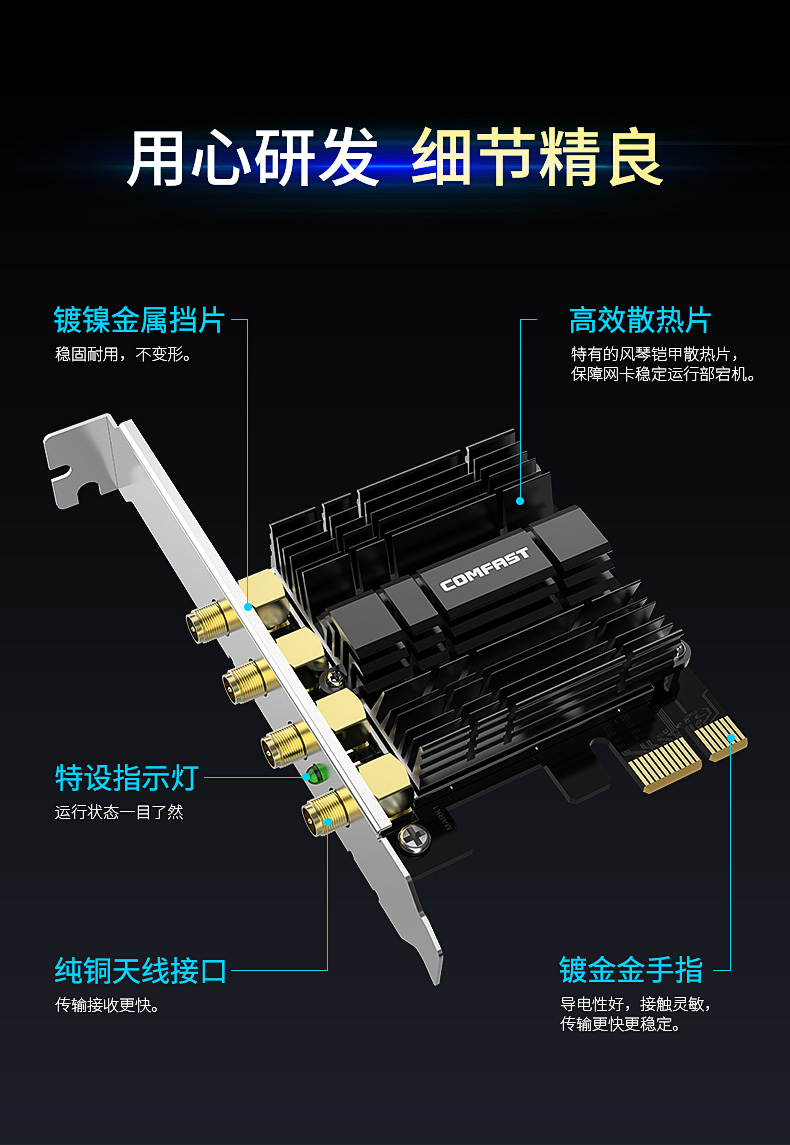 用心研发 细节精良

镀镍金属挡片
稳固耐用，不变形。

高效散热片
特有的风琴铠甲散热片，保障网卡稳定运行部宕机。

COMFAST

特设指示灯
运行状态一目了然

纯铜天线接口
传输接收更快。

镀金金手指
导电性好，接触灵敏，传输更快更稳定。