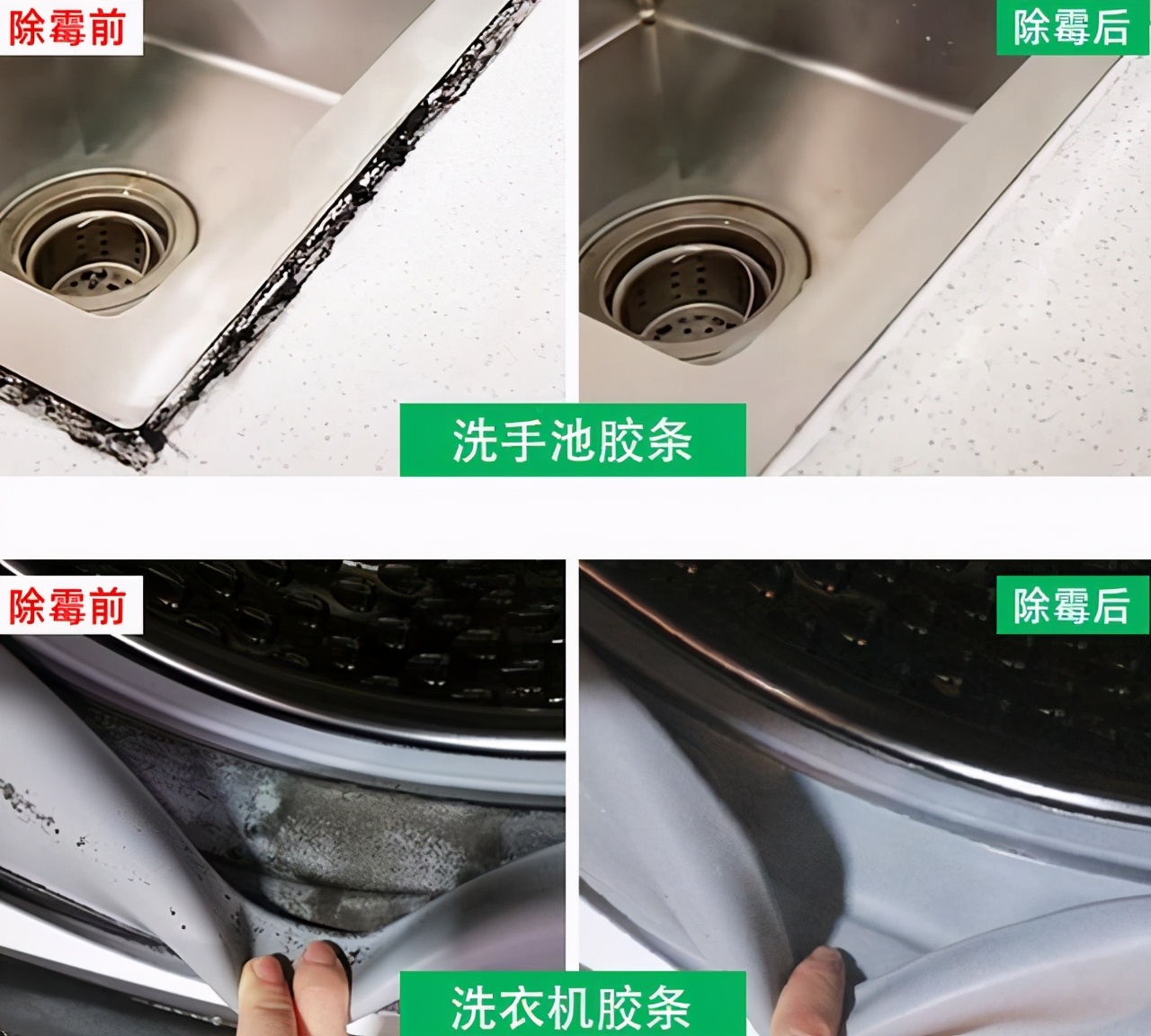 除霉前

除霉后

洗手池胶条

除霉前

除霉后

洗衣机胶条