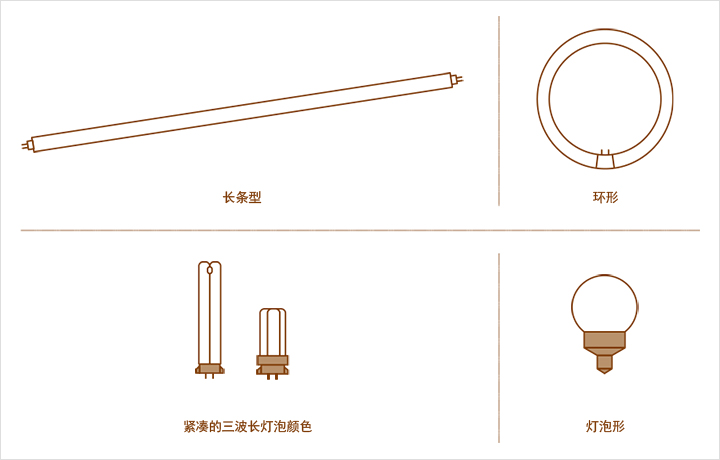 长条型

环形

紧凑的三波长灯泡颜色

灯泡形