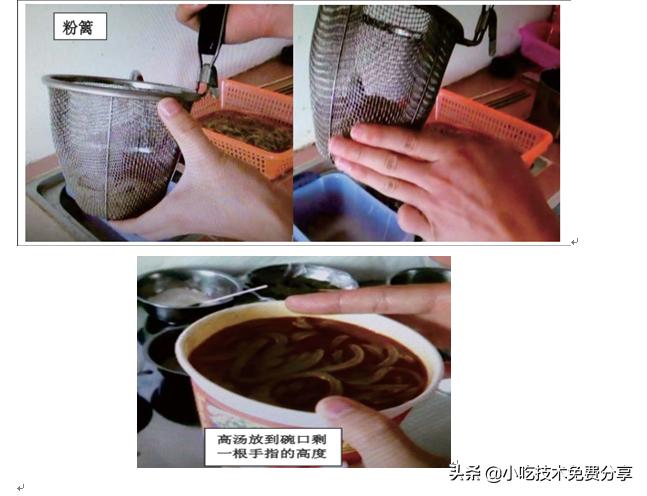 粉篱

高汤放到碗口剩一根手指的高度

头条 @小吃技术免费分享