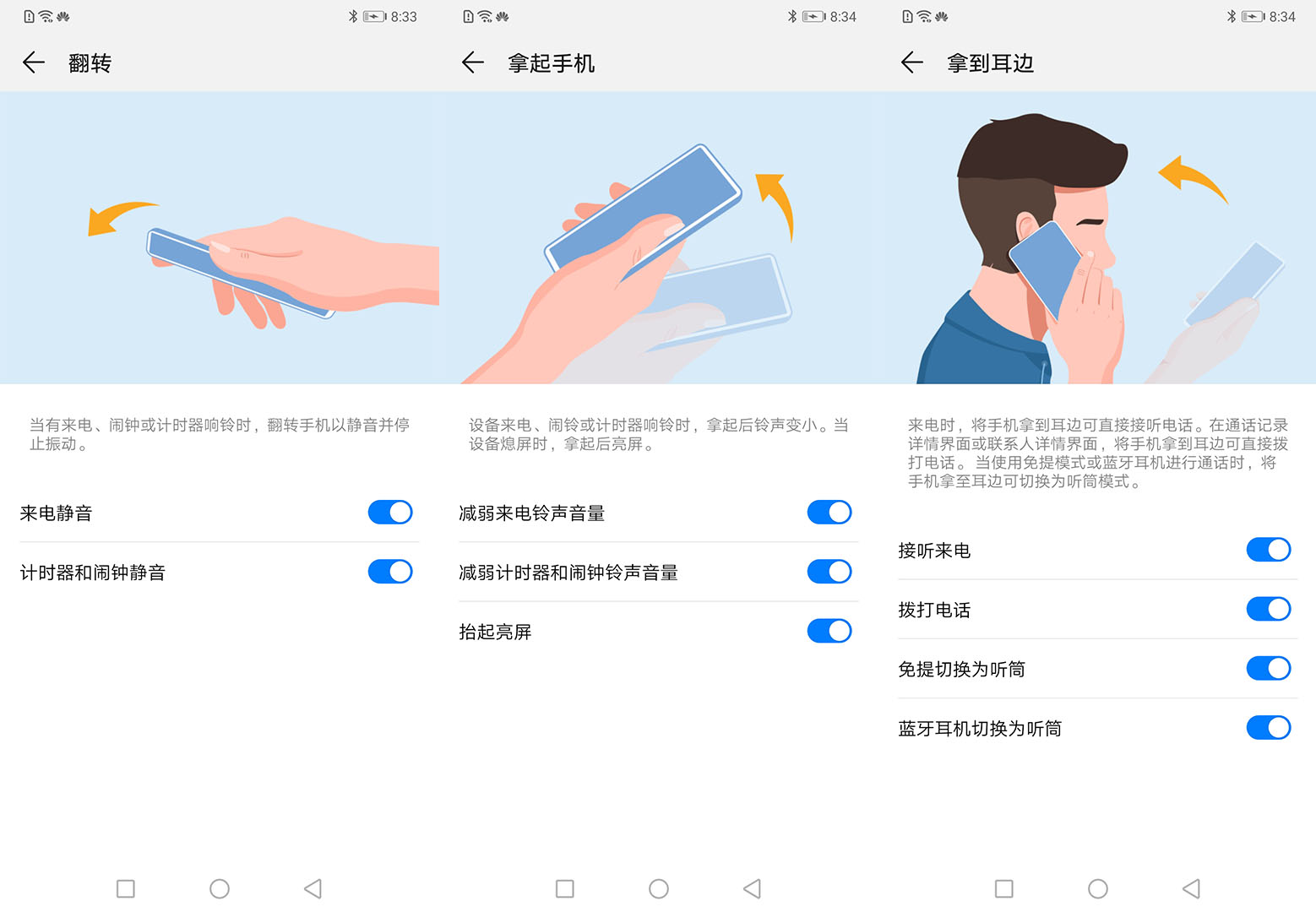 8:33

翻转

当有来电、闹钟或计时器响铃时，翻转手机以静音并停止振动。

来电静音

计时器和闹钟静音

8:34

拿起手机

设备来电、闹铃或计时器响铃时，拿起后铃声变小。当设备熄屏时，拿起后亮屏。

减弱来电铃声音量

减弱计时器和闹钟铃声音量

抬起亮屏

8:34

拿到耳边

来电时，将手机拿到耳边可直接接听电话。在通话记录详情界面或联系人详情界面，将手机拿到耳边可直接拨打电话。当使用免提模式或蓝牙耳机进行通话时，将手机拿至耳边可切换为听筒模式。

接听来电

拨打电话

免提切换为听筒

蓝牙耳机切换为听筒