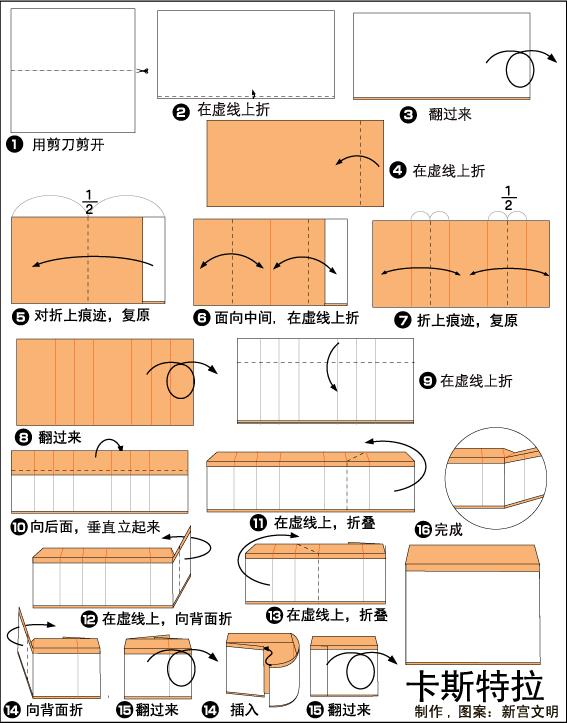 ❶ 用剪刀剪开

❷ 在虚线上折

❸ 翻过来

❹ 在虚线上折

$\frac{1}{2}$

❺ 对折上痕迹，复原

❻ 面向中间，在虚线上折

$\frac{1}{2}$

❼ 折上痕迹，复原

❽ 翻过来

❾ 在虚线上折

❿ 向后面，垂直立起来

⓫ 在虚线上，折叠

⓰ 完成

⓬ 在虚线上，向背面折

⓭ 在虚线上，折叠

⓮ 向背面折

⓯ 翻过来

⓮ 插入

⓯ 翻过来

卡斯特拉

制作，图案：新宫文明