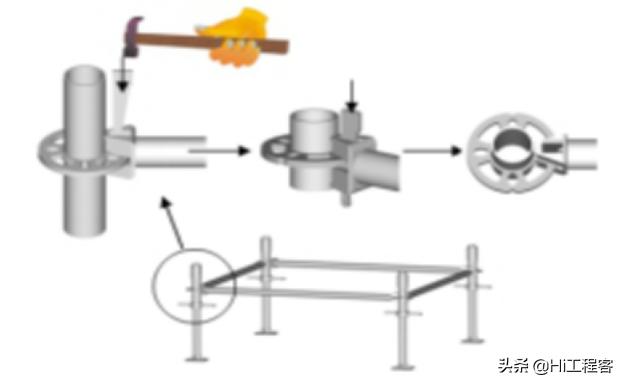 头条 @Hi工程客