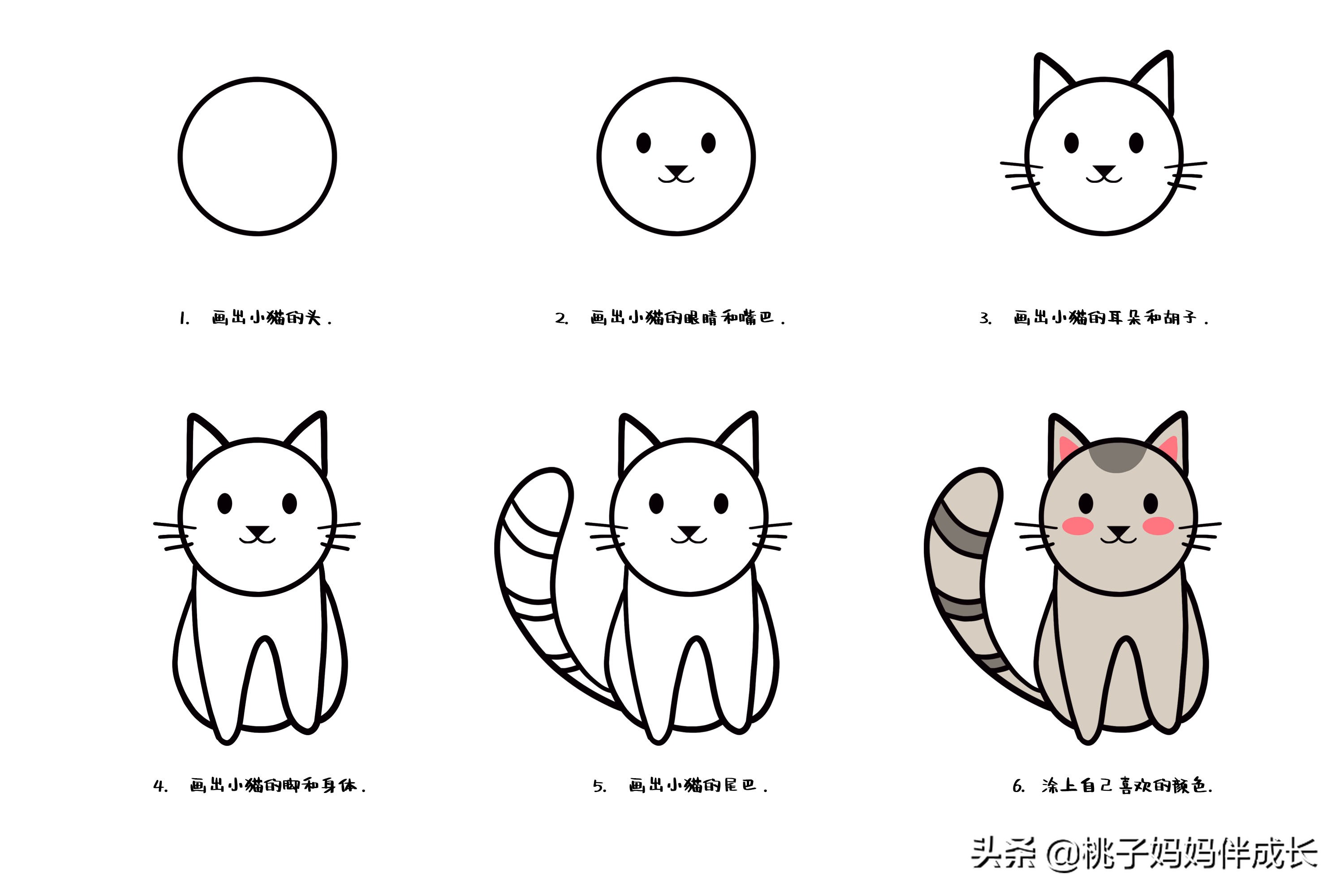 1. 画出小猫的头.

2. 画出小猫的眼睛和嘴巴.

3. 画出小猫的耳朵和胡子.

4. 画出小猫的脚和身体.

5. 画出小猫的尾巴.

6. 涂上自己喜欢的颜色.

头条 @桃子妈妈伴成长