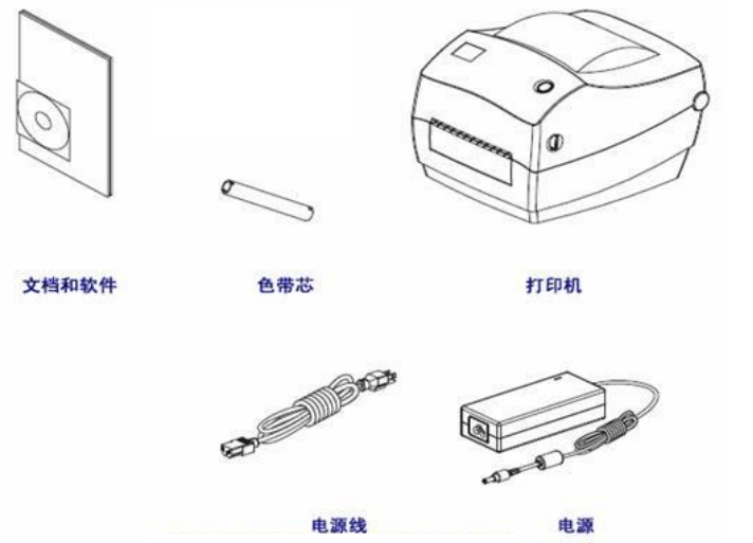 文档和软件

色带芯

打印机

电源线

电源