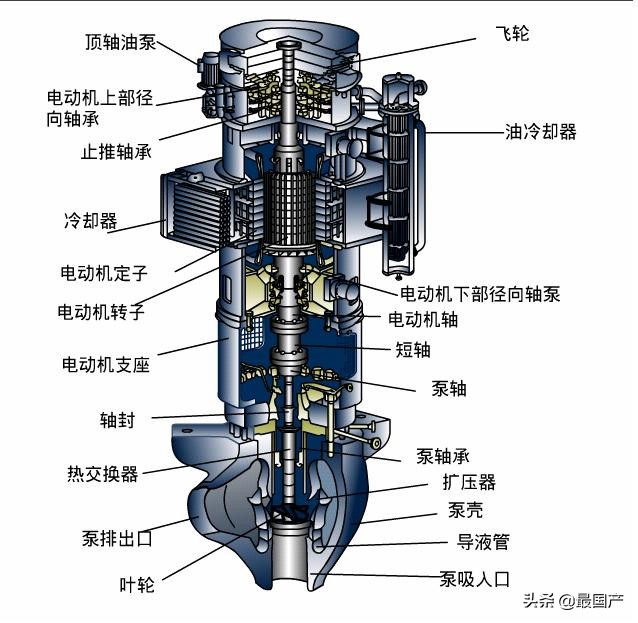 顶轴油泵
电动机上部径向轴承
止推轴承
冷却器
电动机定子
电动机转子
电动机支座
轴封
热交换器
泵排出口
叶轮
飞轮
油冷却器
电动机下部径向轴泵
电动机轴
短轴
泵轴
泵轴承
扩压器
泵壳
导液管
泵吸入口
头条 @最国产