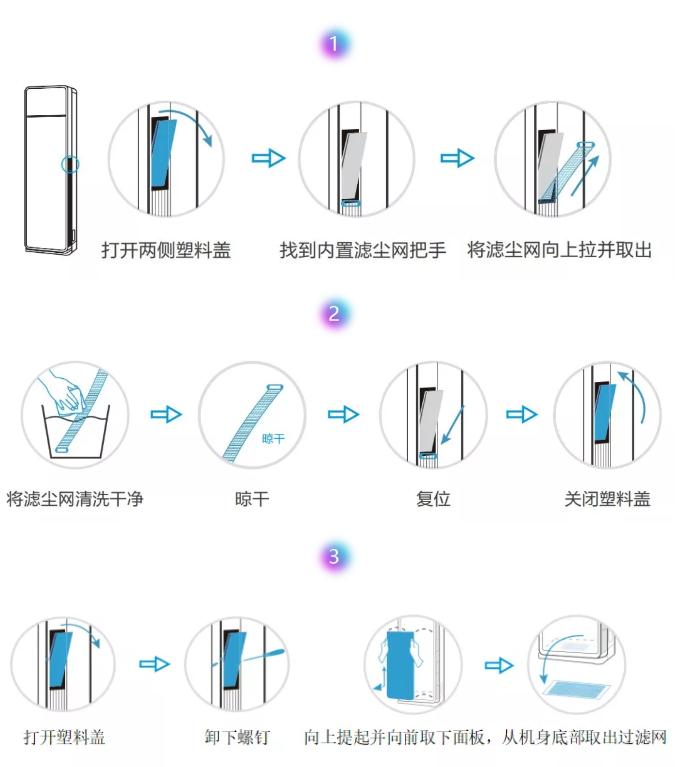 1

打开两侧塑料盖

找到内置滤尘网把手

将滤尘网向上拉并取出

2

晾干

将滤尘网清洗干净

晾干

复位

关闭塑料盖

3

打开塑料盖

卸下螺钉

向上提起并向前取下面板，从机身底部取出过滤网