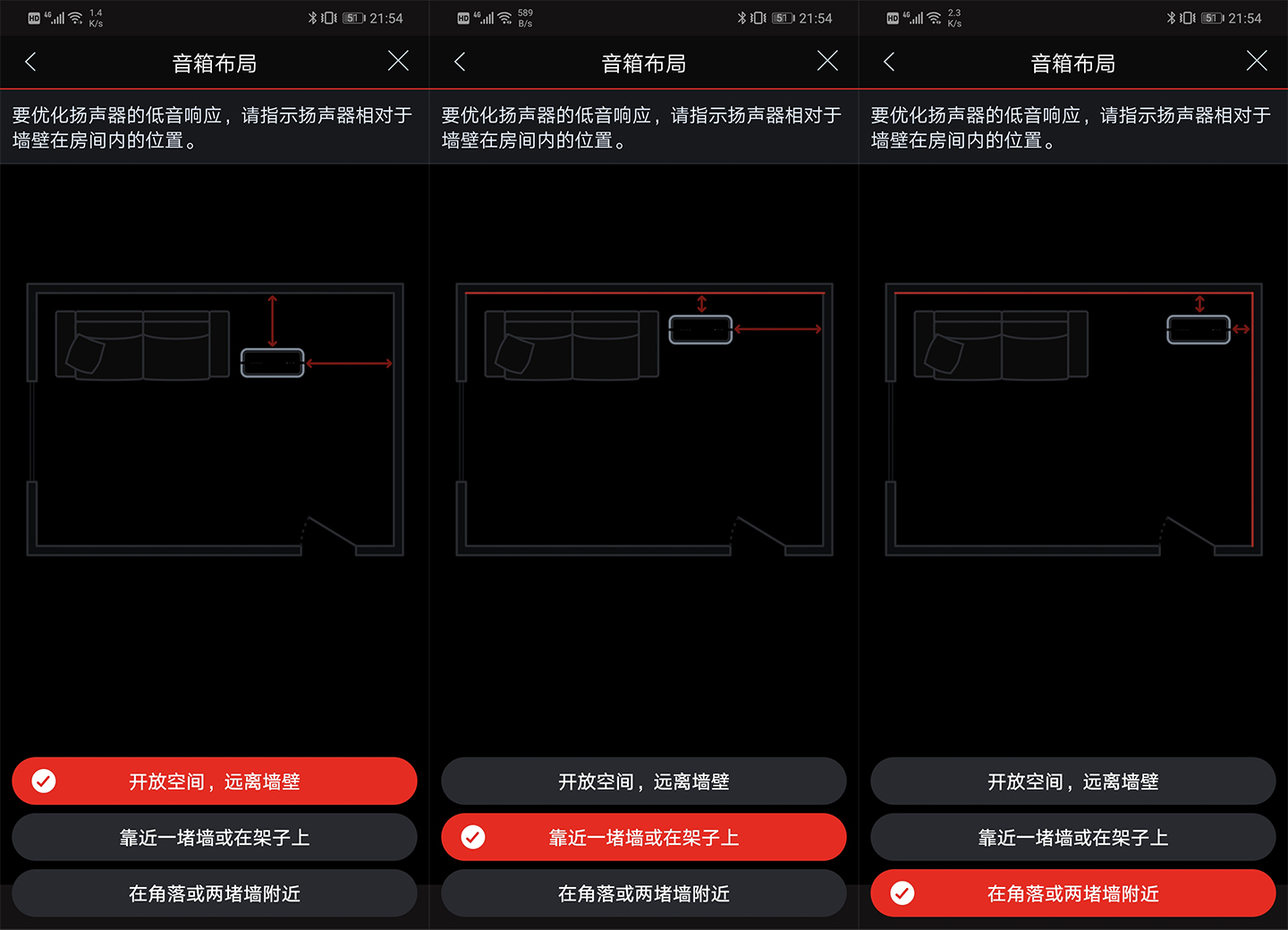 HD 4G 1.4 K/s 51 21:54

音箱布局

要优化扬声器的低音响应，请指示扬声器相对于墙壁在房间内的位置。

开放空间，远离墙壁

靠近一堵墙或在架子上

在角落或两堵墙附近

HD 4G 589 B/s 51 21:54

音箱布局

要优化扬声器的低音响应，请指示扬声器相对于墙壁在房间内的位置。

开放空间，远离墙壁

靠近一堵墙或在架子上

在角落或两堵墙附近

HD 4G 2.3 K/s 51 21:54

音箱布局

要优化扬声器的低音响应，请指示扬声器相对于墙壁在房间内的位置。

开放空间，远离墙壁

靠近一堵墙或在架子上

在角落或两堵墙附近