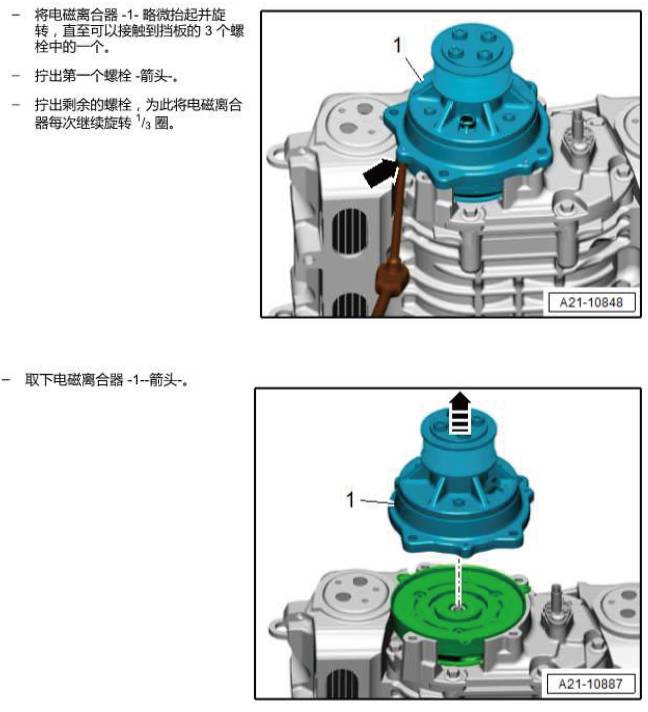 – 将电磁离合器 -1- 略微抬起并旋转，直至可以接触到挡板的 3 个螺栓中的一个。

– 拧出第一个螺栓 -箭头-。

– 拧出剩余的螺栓，为此将电磁离合器每次继续旋转 $^1/_3$ 圈。

1

A21-10848

– 取下电磁离合器 -1--箭头-。

1

A21-10887