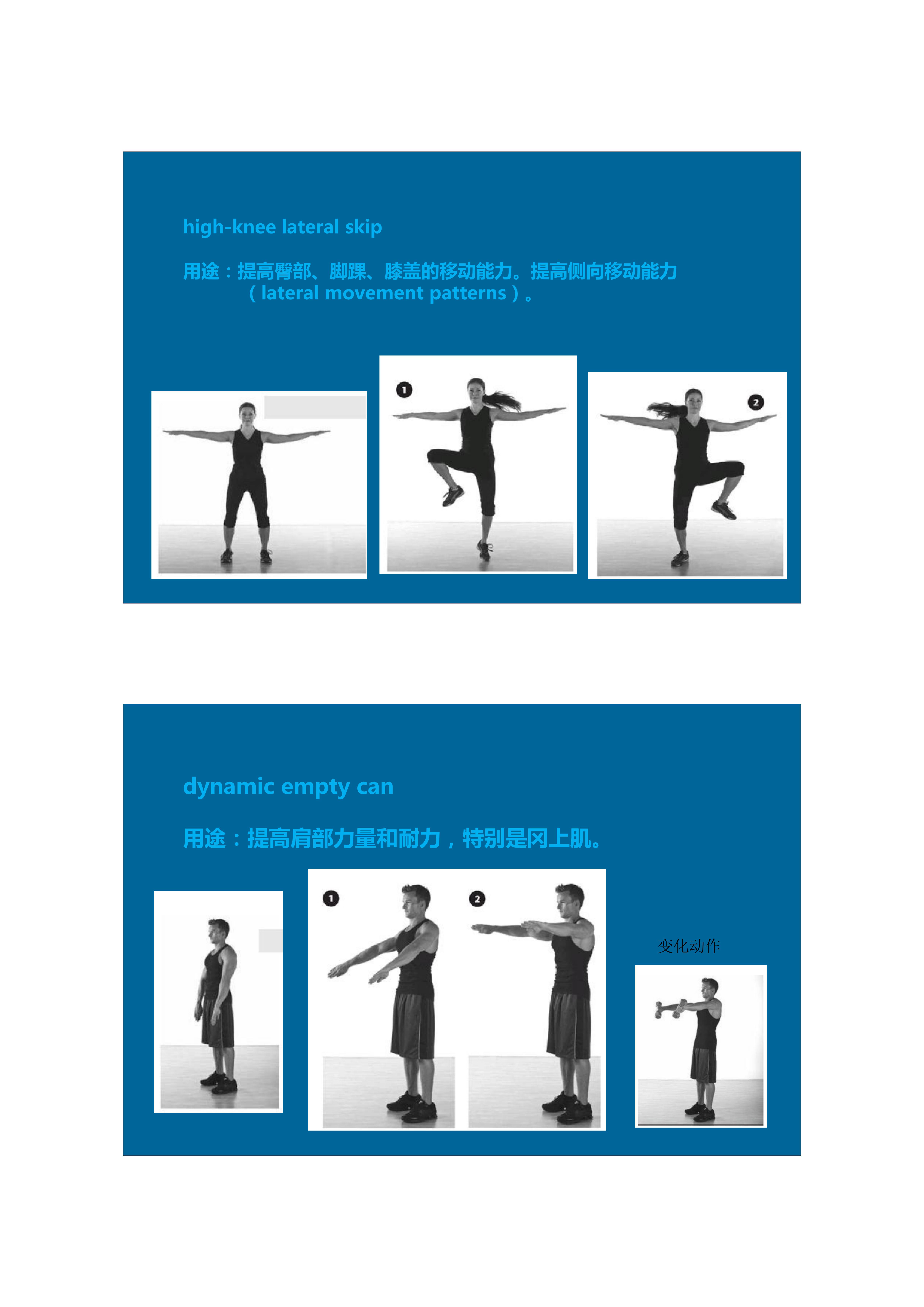 high-knee lateral skip

用途：提高臀部、脚踝、膝盖的移动能力。提高侧向移动能力（lateral movement patterns）。

1

2

dynamic empty can

用途：提高肩部力量和耐力，特别是冈上肌。

1

2

变化动作