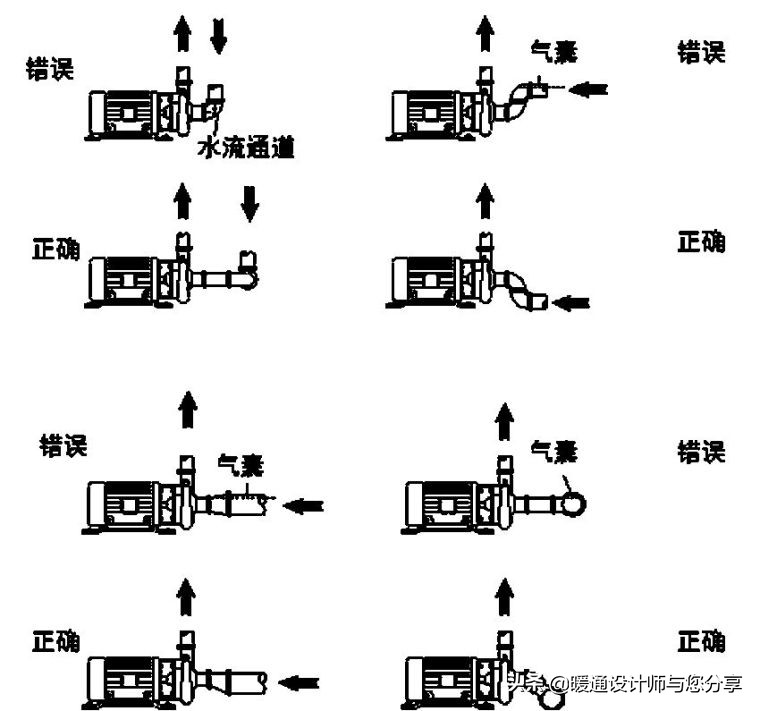 错误

水流通道

气囊

错误

正确

正确

错误

气囊

气囊

错误

正确

正确

头条 @暖通设计师与您分享