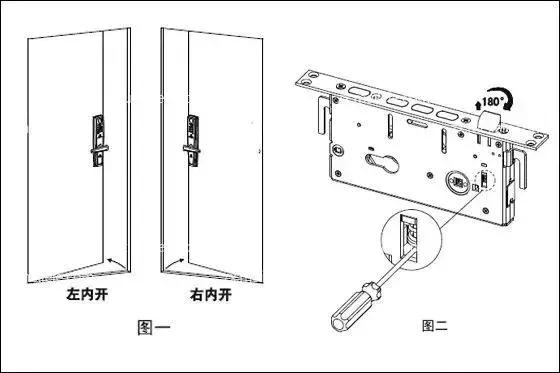 左内开

右内开

图一

180°

图二