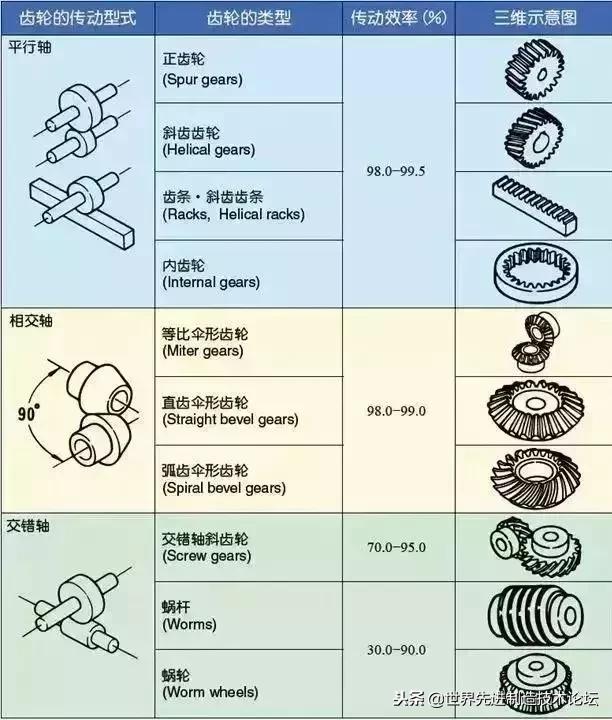 | 齿轮的传动型式 | 齿轮的类型 | 传动效率 (%) | 三维示意图 |
|---|---|---|---|
| 平行轴 | 正齿轮 (Spur gears) | 98.0–99.5 | |
| | 斜齿齿轮 (Helical gears) | | |
| | 齿条・斜齿齿条 (Racks, Helical racks) | | |
| | 内齿轮 (Internal gears) | | |
| 相交轴 90° | 等比伞形齿轮 (Miter gears) | 98.0–99.0 | |
| | 直齿伞形齿轮 (Straight bevel gears) | | |
| | 弧齿伞形齿轮 (Spiral bevel gears) | | |
| 交错轴 | 交错轴斜齿轮 (Screw gears) | 70.0–95.0 | |
| | 蜗杆 (Worms) | 30.0–90.0 | |
| | 蜗轮 (Worm wheels) | | |

头条 @世界先进制造技术论坛