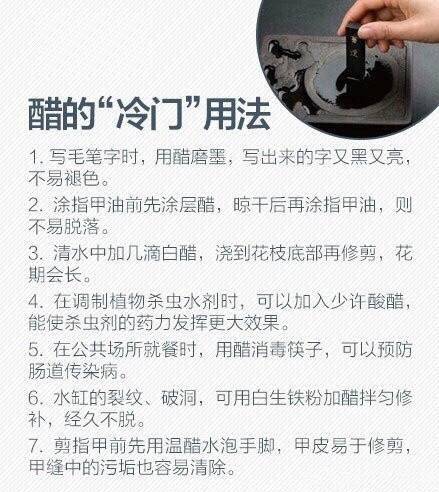 醋的“冷门”用法

1. 写毛笔字时，用醋磨墨，写出来的字又黑又亮，不易褪色。

2. 涂指甲油前先涂层醋，晾干后再涂指甲油，则不易脱落。

3. 清水中加几滴白醋，浇到花枝底部再修剪，花期会长。

4. 在调制植物杀虫水剂时，可以加入少许酸醋，能使杀虫剂的药力发挥更大效果。

5. 在公共场所就餐时，用醋消毒筷子，可以预防肠道传染病。

6. 水缸的裂纹、破洞，可用白生铁粉加醋拌匀修补，经久不脱。

7. 剪指甲前先用温醋水泡手脚，甲皮易于修剪，甲缝中的污垢也容易清除。