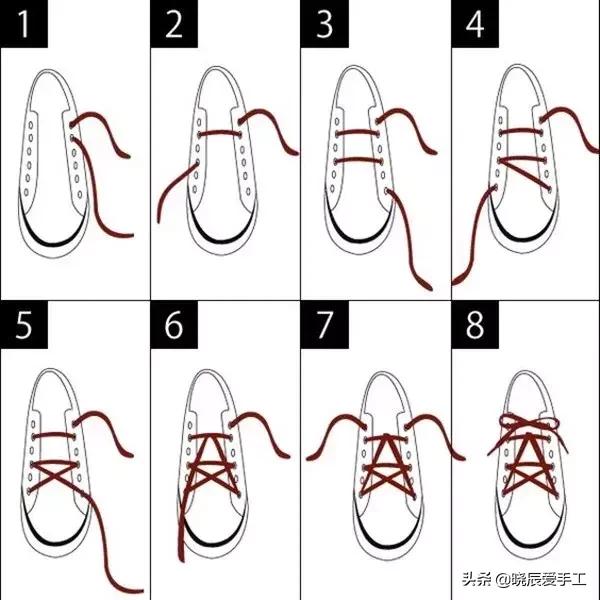 1

2

3

4

5

6

7

8

头条 @晓辰爱手工