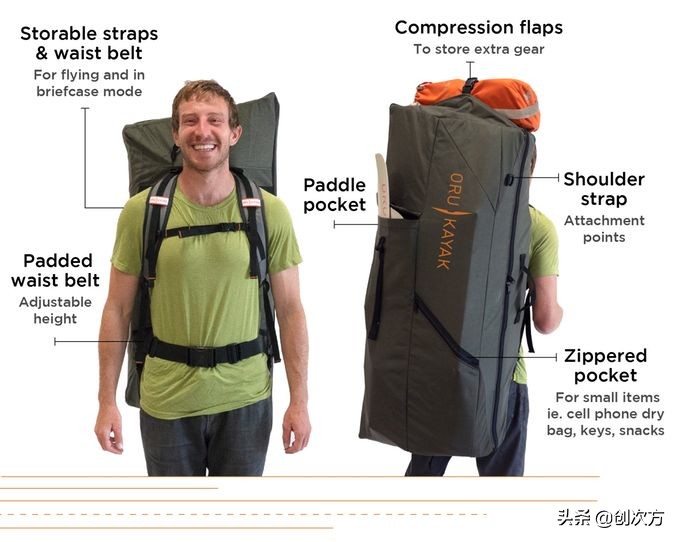 Storable straps & waist belt
For flying and in briefcase mode

Padded waist belt
Adjustable height

Compression flaps
To store extra gear

Paddle pocket

ORU KAYAK

Shoulder strap
Attachment points

Zippered pocket
For small items ie. cell phone dry bag, keys, snacks

头条 @创次方