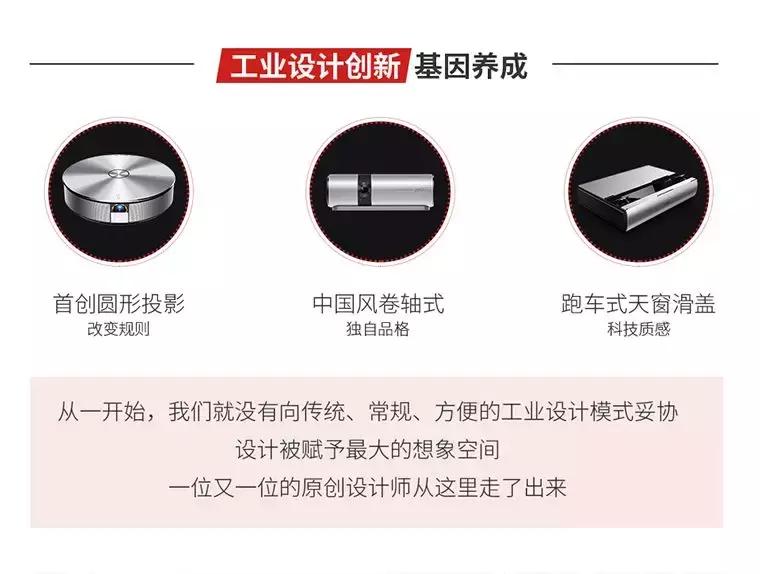 工业设计创新 基因养成

首创圆形投影
改变规则

中国风卷轴式
独自品格

跑车式天窗滑盖
科技质感

从一开始，我们就没有向传统、常规、方便的工业设计模式妥协
设计被赋予最大的想象空间
一位又一位的原创设计师从这里走了出来