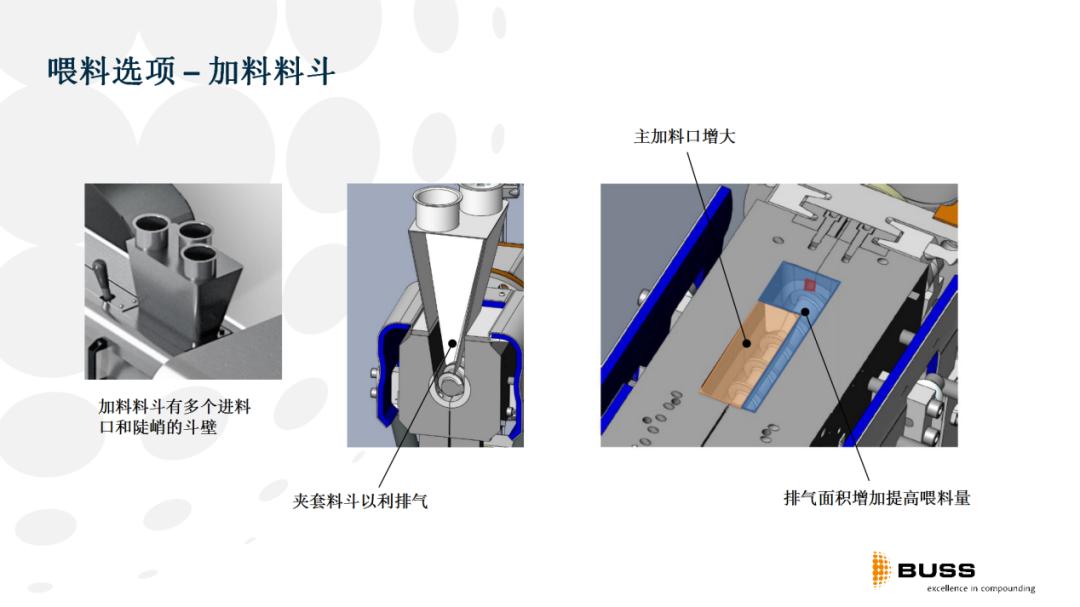 喂料选项 – 加料料斗

主加料口增大

加料料斗有多个进料口和陡峭的斗壁

夹套料斗以利排气

排气面积增加提高喂料量

BUSS
excellence in compounding