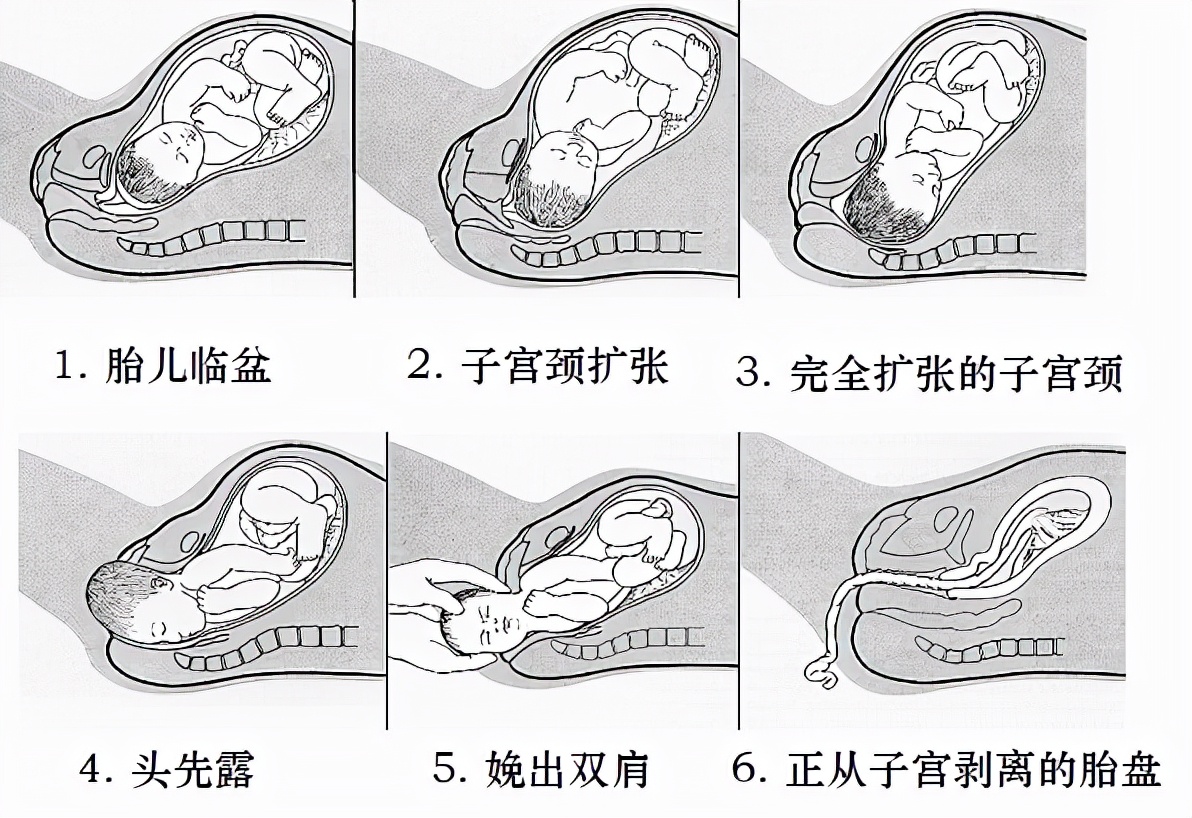 1. 胎儿临盆

2. 子宫颈扩张

3. 完全扩张的子宫颈

4. 头先露

5. 娩出双肩

6. 正从子宫剥离的胎盘