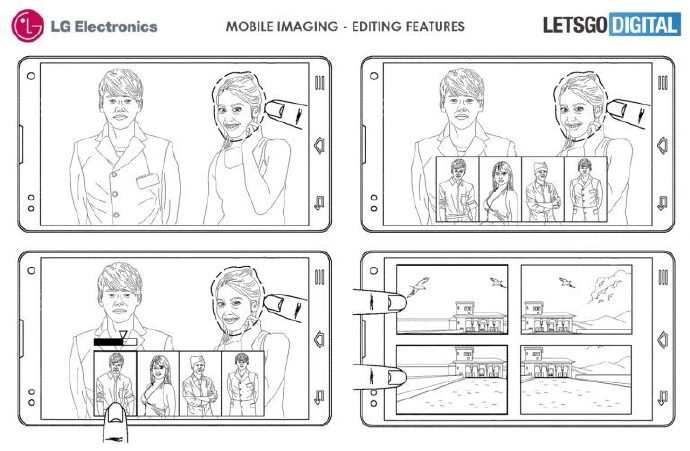 LG Electronics

MOBILE IMAGING - EDITING FEATURES

LETSGO DIGITAL