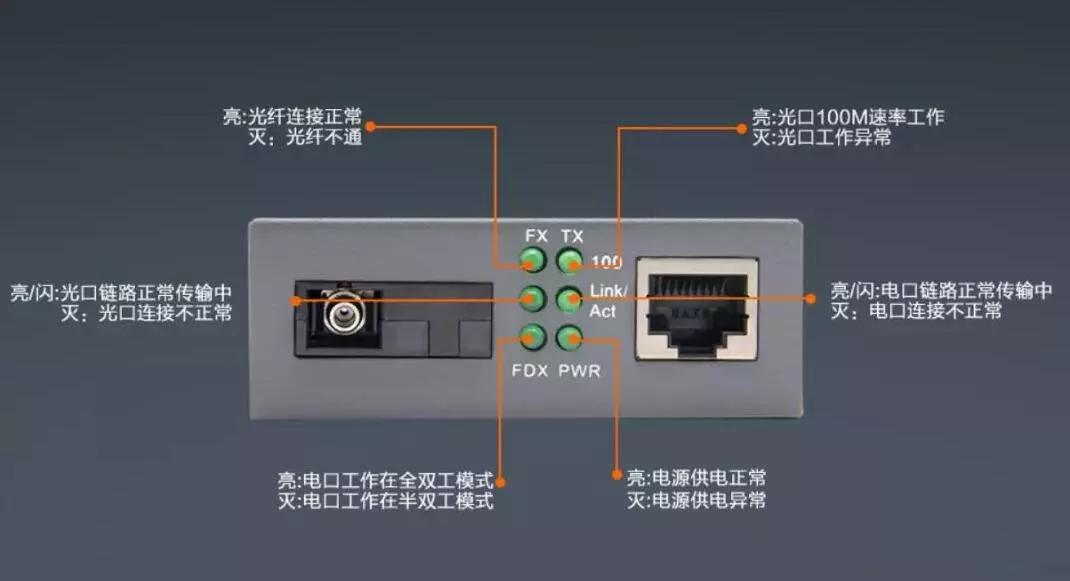 亮:光纤连接正常
灭：光纤不通

亮:光口100M速率工作
灭:光口工作异常

FX TX
100
Link/
Act
FDX PWR

亮/闪:光口链路正常传输中
灭：光口连接不正常

亮/闪:电口链路正常传输中
灭：电口连接不正常

亮:电口工作在全双工模式
灭:电口工作在半双工模式

亮:电源供电正常
灭:电源供电异常