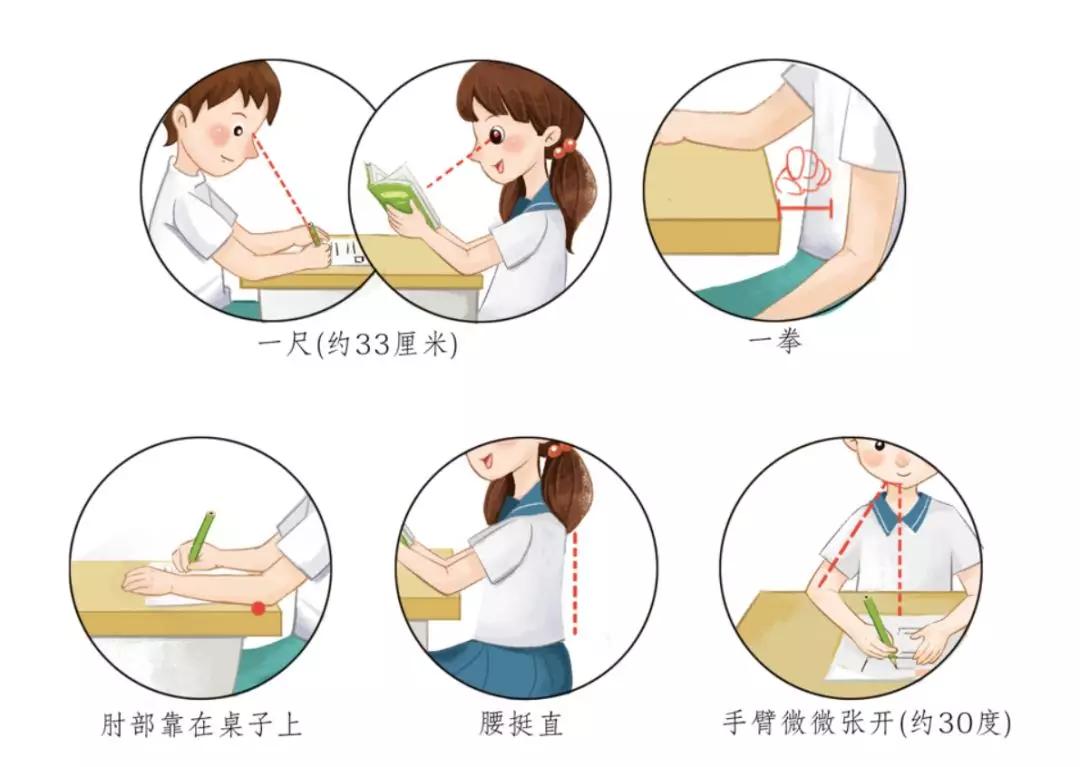 一尺(约33厘米)

一拳

肘部靠在桌子上

腰挺直

手臂微微张开(约30度)