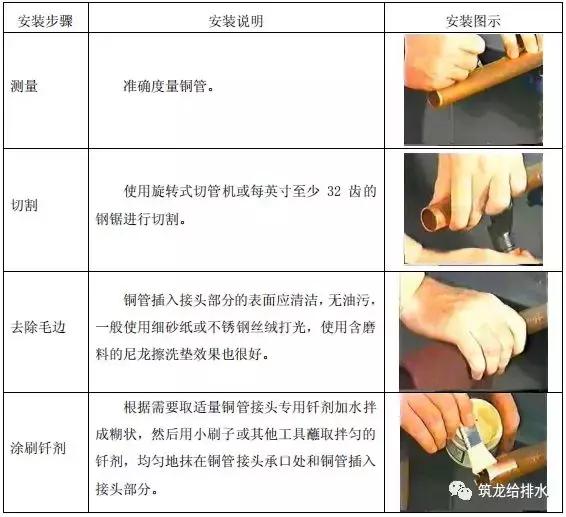 | 安装步骤 | 安装说明 | 安装图示 |
|---|---|---|
| 测量 | 准确度量铜管。 | |
| 切割 | 使用旋转式切管机或每英寸至少 32 齿的钢锯进行切割。 | |
| 去除毛边 | 铜管插入接头部分的表面应清洁，无油污，一般使用细砂纸或不锈钢丝绒打光，使用含磨料的尼龙擦洗垫效果也很好。 | |
| 涂刷钎剂 | 根据需要取适量铜管接头专用钎剂加水拌成糊状，然后用小刷子或其他工具蘸取拌匀的钎剂，均匀地抹在铜管接头承口处和铜管插入接头部分。 | 筑龙给排水 |