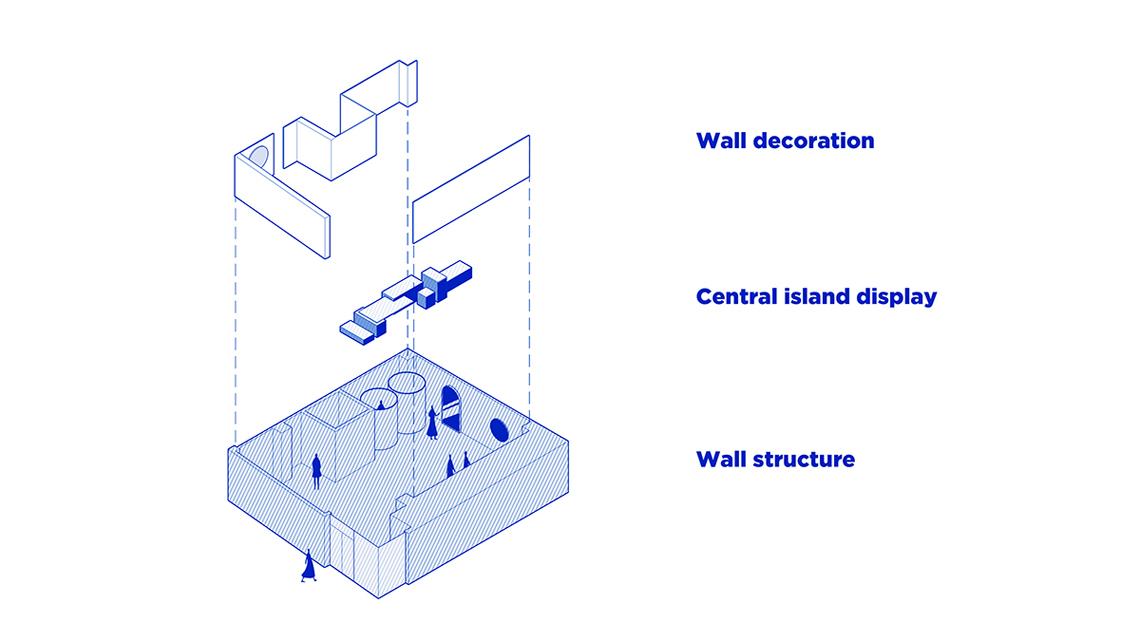 Wall decoration

Central island display

Wall structure