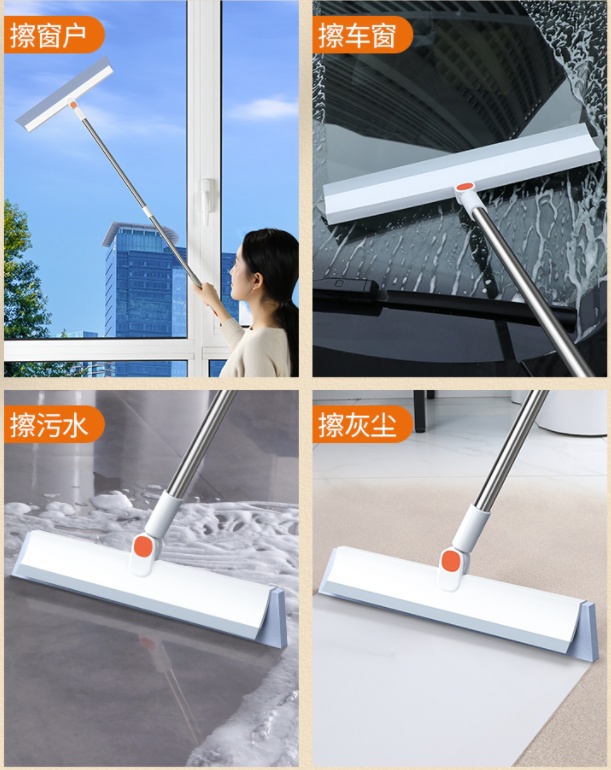 擦窗户

擦车窗

擦污水

擦灰尘