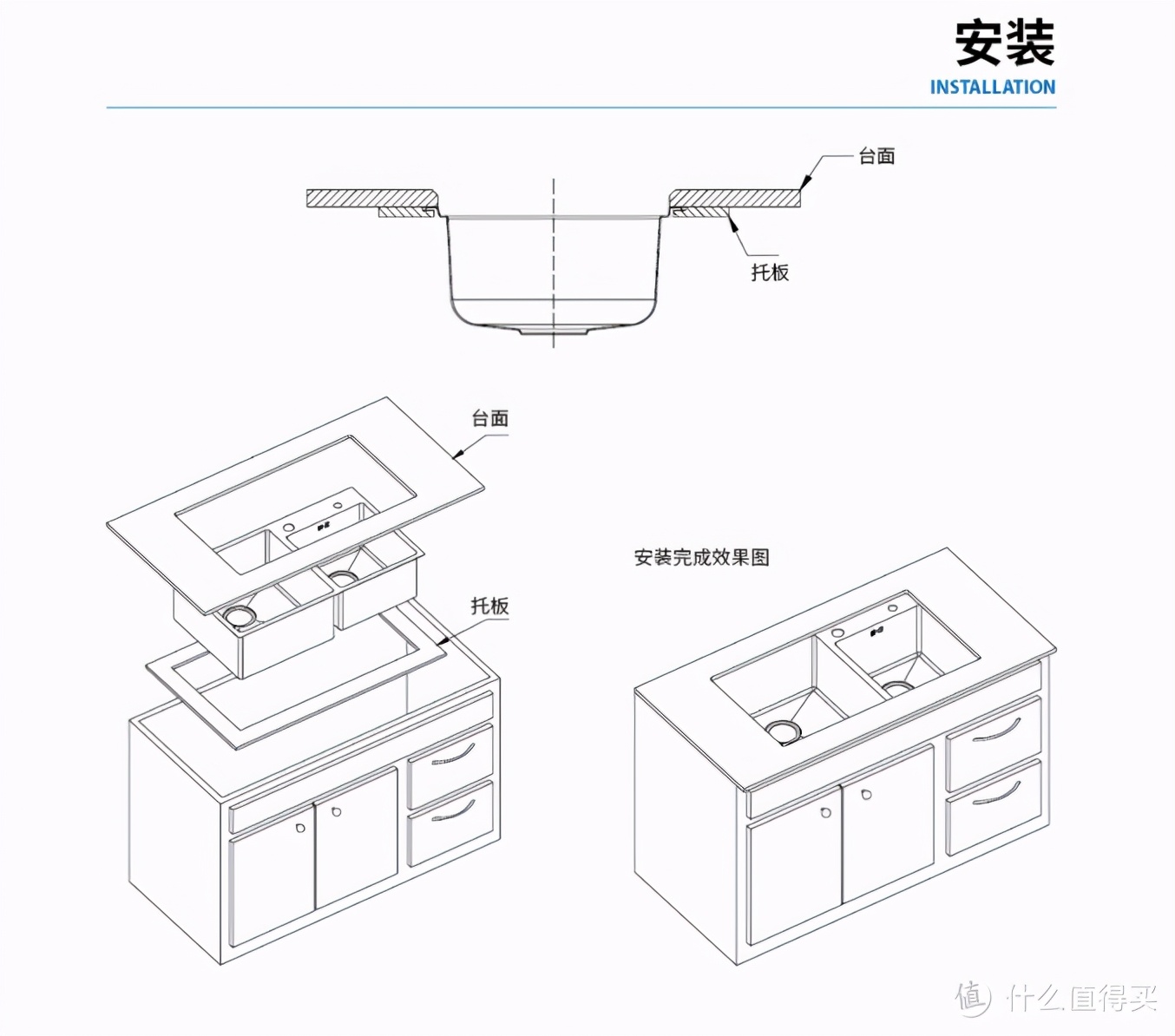 安装
INSTALLATION

台面

托板

台面

托板

安装完成效果图

值 什么值得买