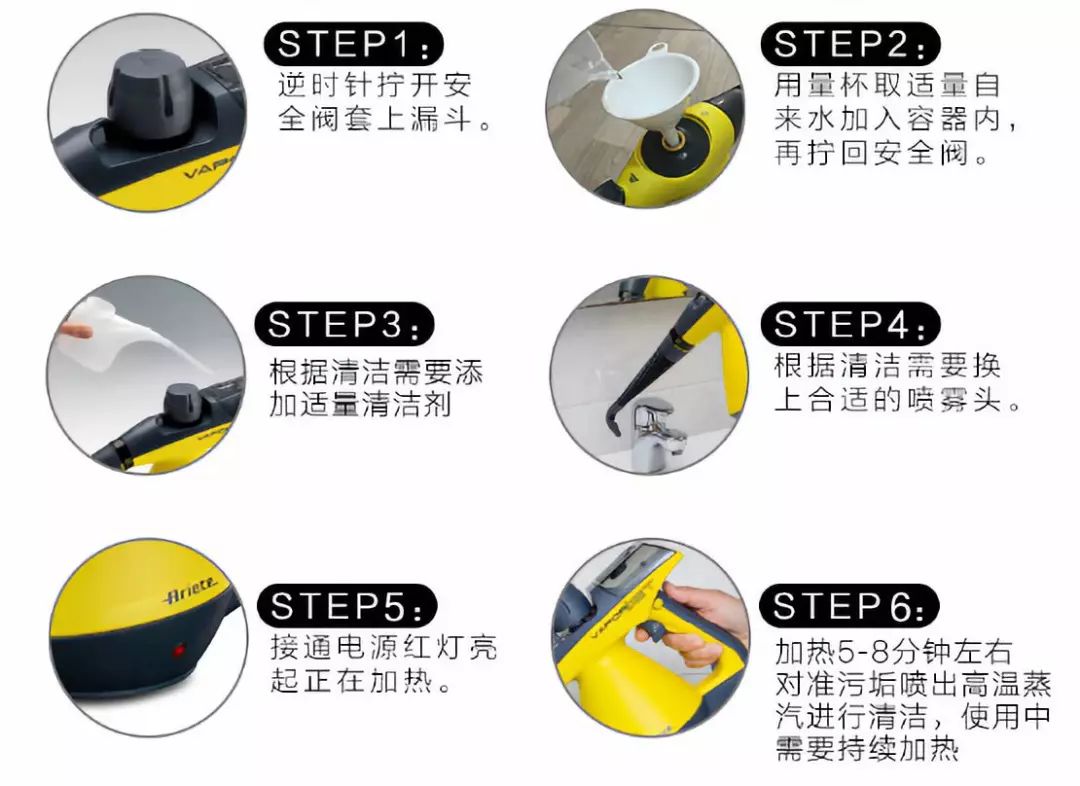 STEP1：
逆时针拧开安全阀套上漏斗。

STEP2：
用量杯取适量自来水加入容器内，再拧回安全阀。

STEP3：
根据清洁需要添加适量清洁剂

STEP4：
根据清洁需要换上合适的喷雾头。

Ariete

STEP5：
接通电源红灯亮起正在加热。

STEP6：
加热5-8分钟左右对准污垢喷出高温蒸汽进行清洁，使用中需要持续加热