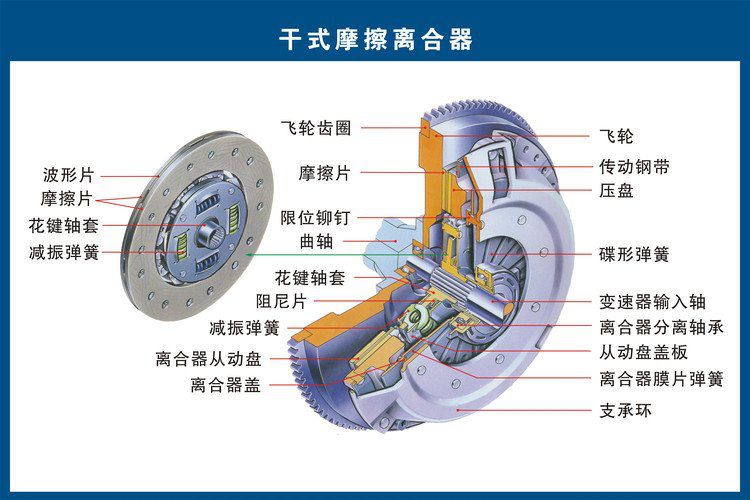 干式摩擦离合器

波形片
摩擦片
花键轴套
减振弹簧

飞轮齿圈
摩擦片
限位铆钉
曲轴
花键轴套
阻尼片
减振弹簧
离合器从动盘
离合器盖

飞轮
传动钢带
压盘
碟形弹簧
变速器输入轴
离合器分离轴承
从动盘盖板
离合器膜片弹簧
支承环