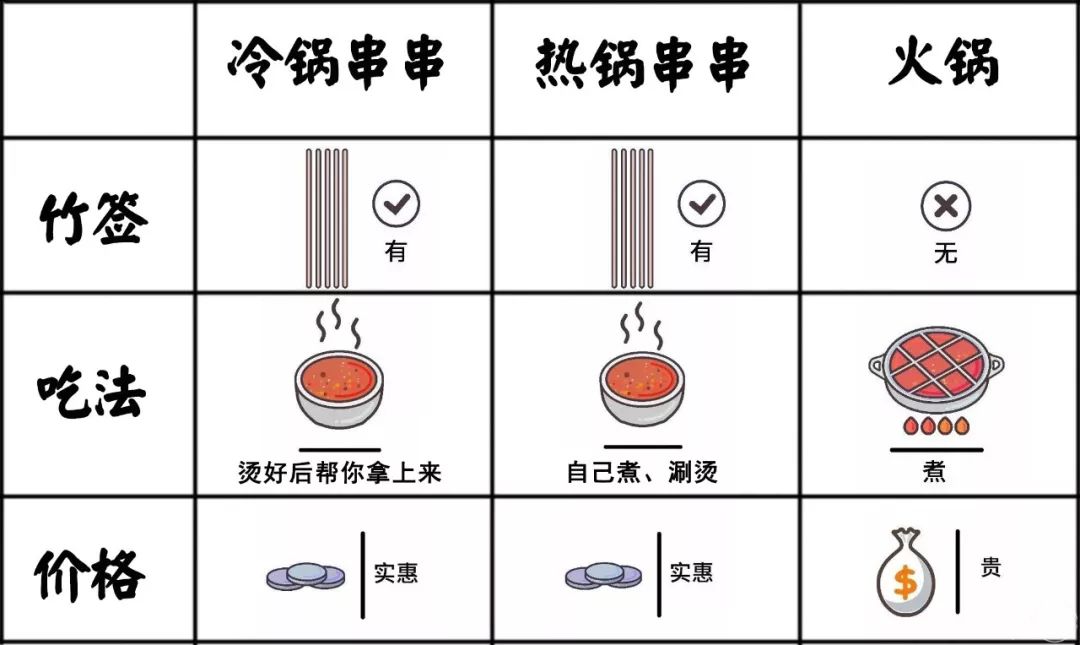 |  | 冷锅串串 | 热锅串串 | 火锅 |
|---|---|---|---|
| 竹签 | 有 | 有 | 无 |
| 吃法 | 烫好后帮你拿上来 | 自己煮、涮烫 | 煮 |
| 价格 | 实惠 | 实惠 | $ 贵 |