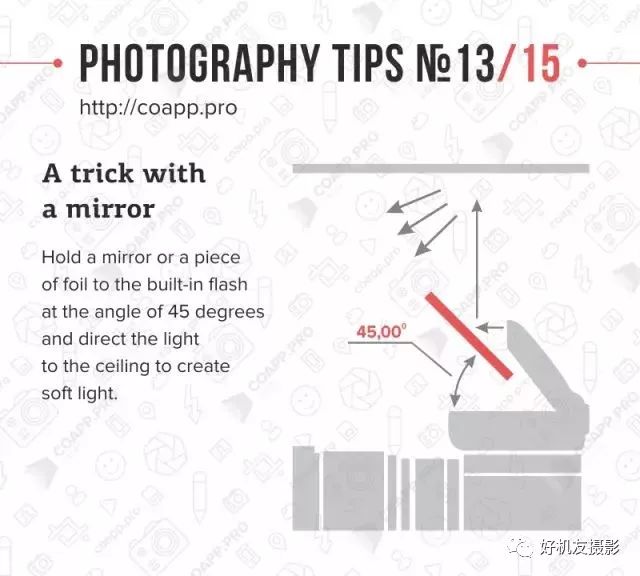 PHOTOGRAPHY TIPS №13/15

http://coapp.pro

A trick with a mirror

Hold a mirror or a piece of foil to the built-in flash at the angle of 45 degrees and direct the light to the ceiling to create soft light.

45,00°

好机友摄影