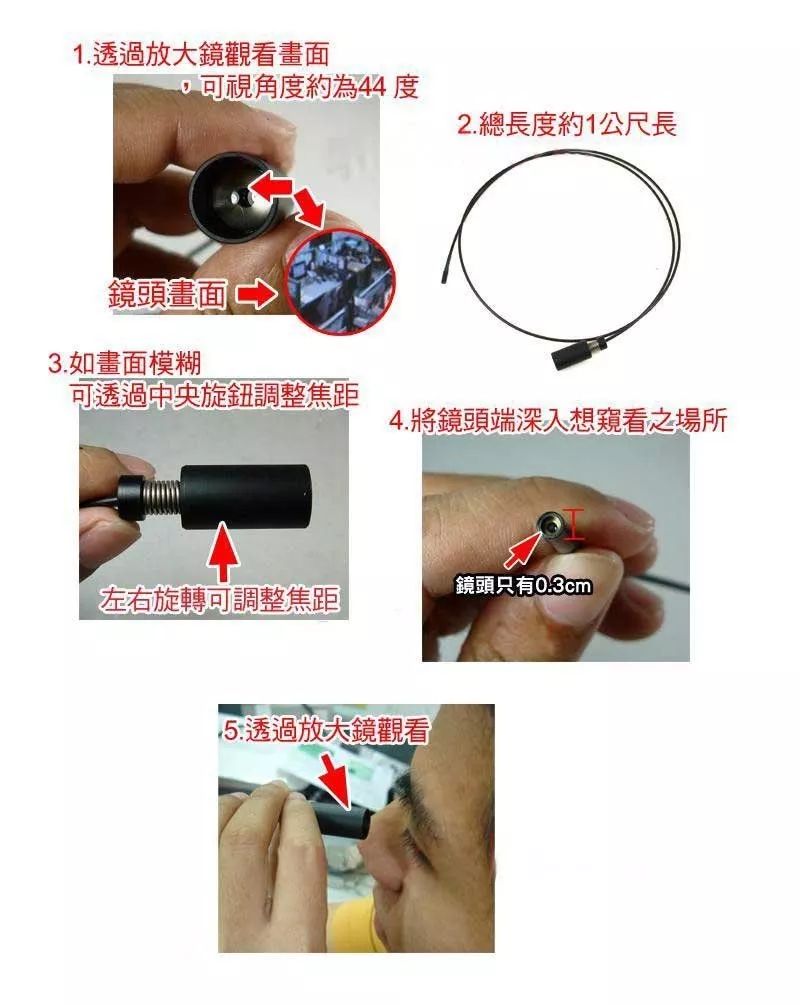 1.透過放大鏡觀看畫面
，可視角度約為44 度

鏡頭畫面

2.總長度約1公尺長

3.如畫面模糊
可透過中央旋鈕調整焦距

左右旋轉可調整焦距

4.將鏡頭端深入想窺看之場所

鏡頭只有0.3cm

5.透過放大鏡觀看