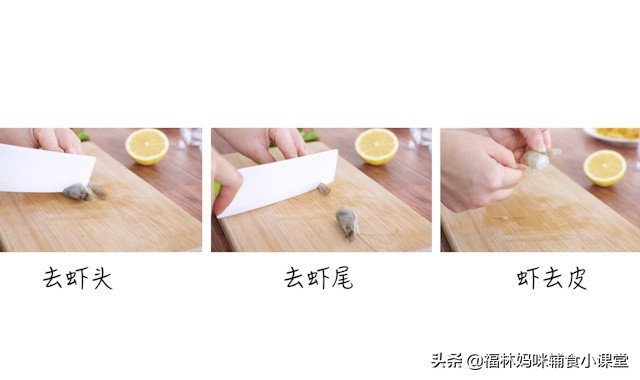 去虾头

去虾尾

虾去皮

头条 @福林妈咪辅食小课堂