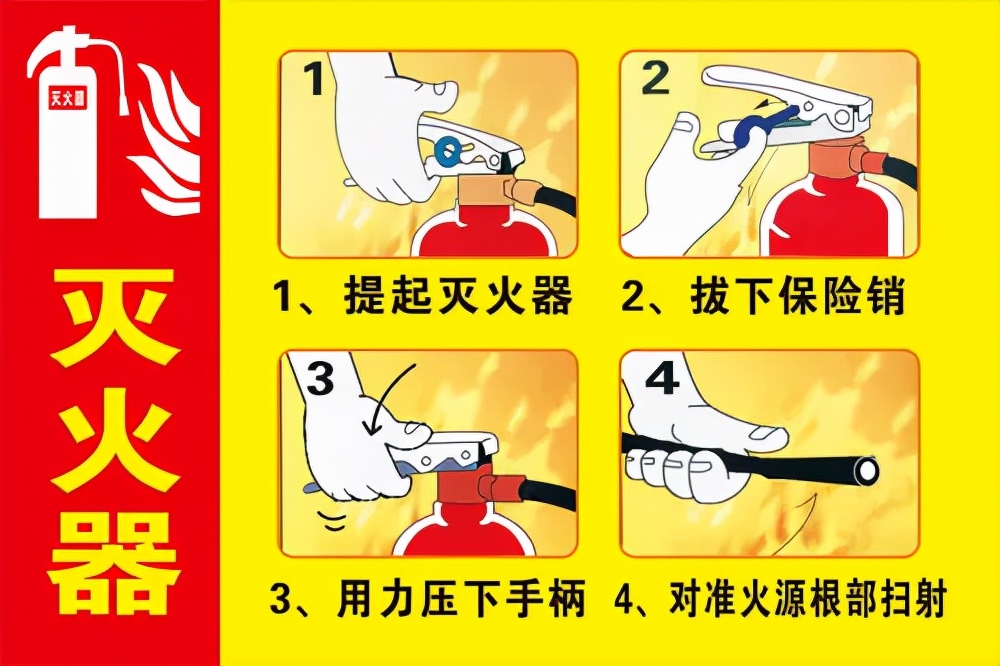 灭火器

灭火器

1

1、提起灭火器

2

2、拔下保险销

3

3、用力压下手柄

4

4、对准火源根部扫射