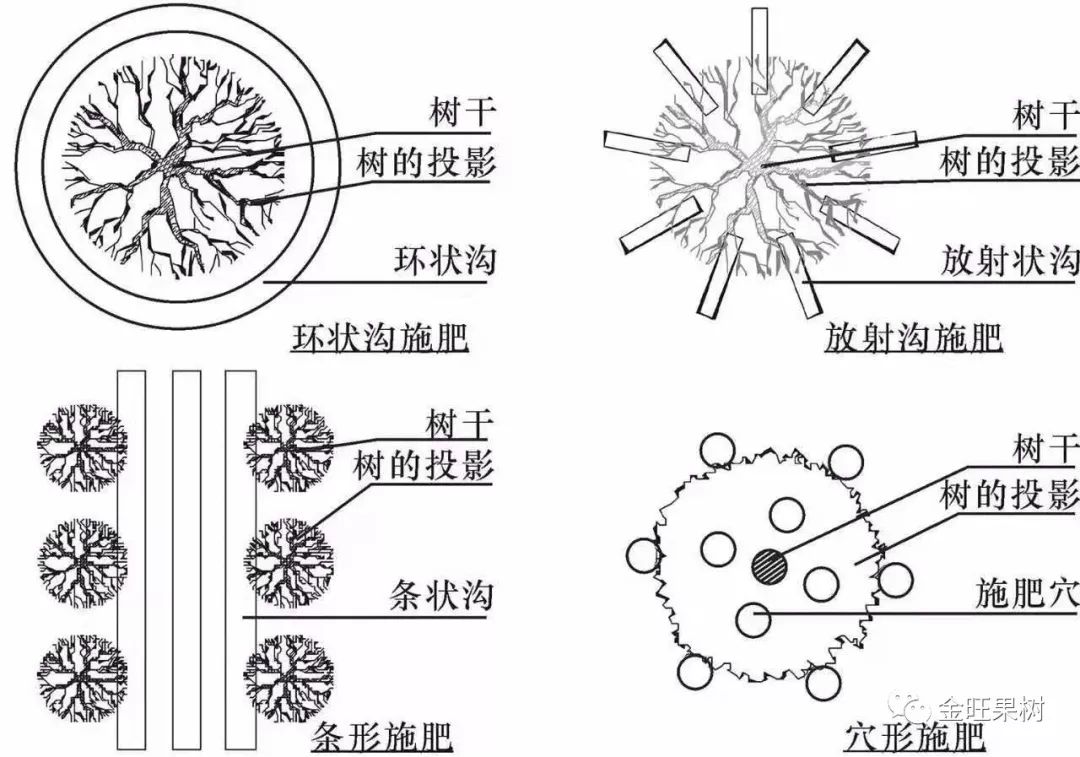 树干
树的投影
环状沟
环状沟施肥

树干
树的投影
放射状沟
放射沟施肥

树干
树的投影
条状沟
条形施肥

树干
树的投影
施肥穴
穴形施肥

金旺果树