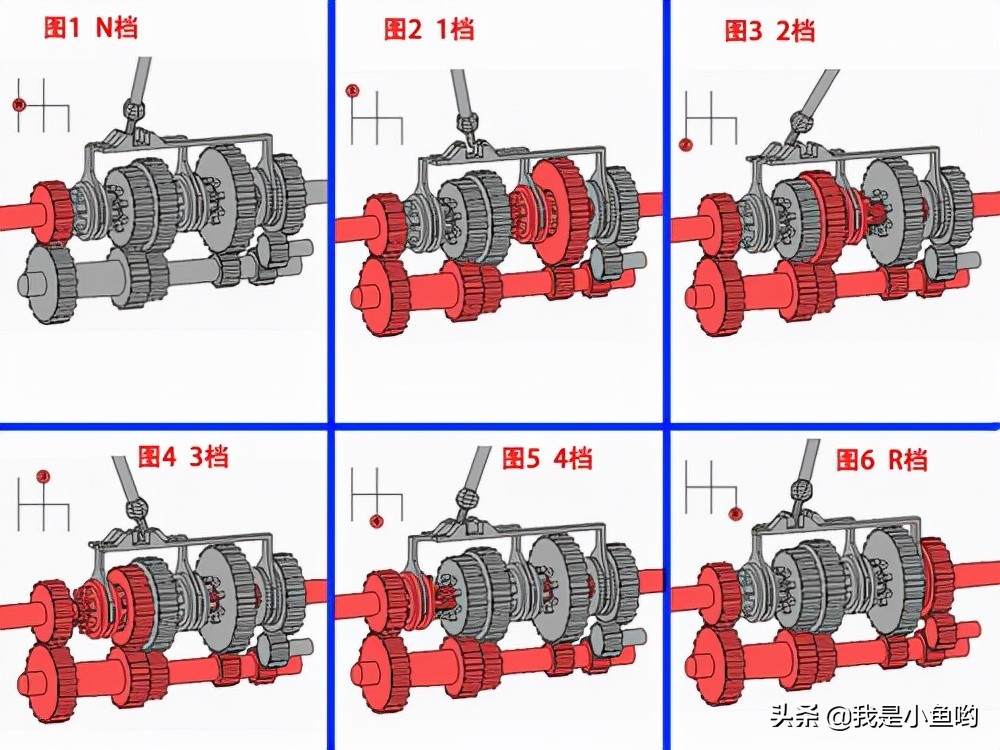 图1 N档

图2 1档

图3 2档

图4 3档

图5 4档

图6 R档

头条 @我是小鱼哟