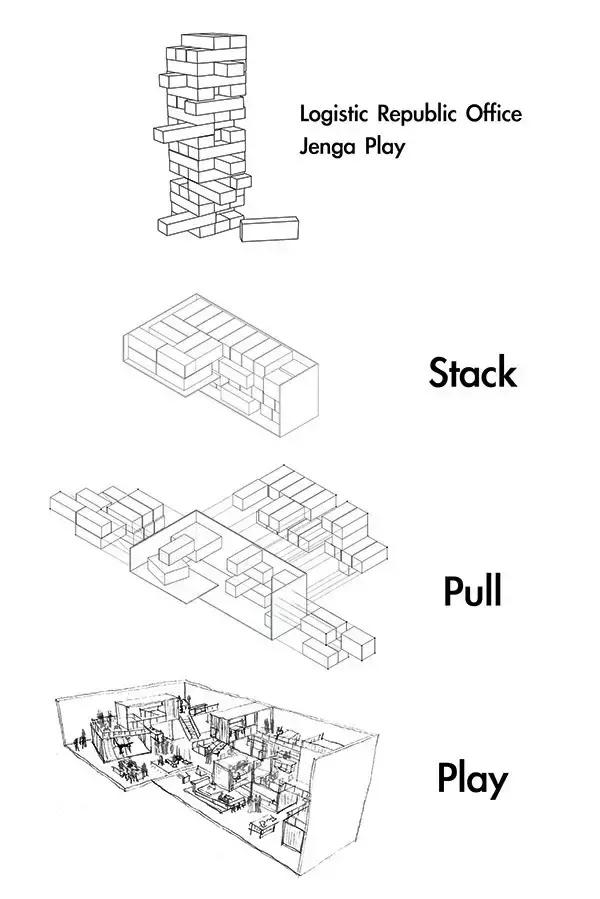 Logistic Republic Office
Jenga Play

Stack

Pull

Play