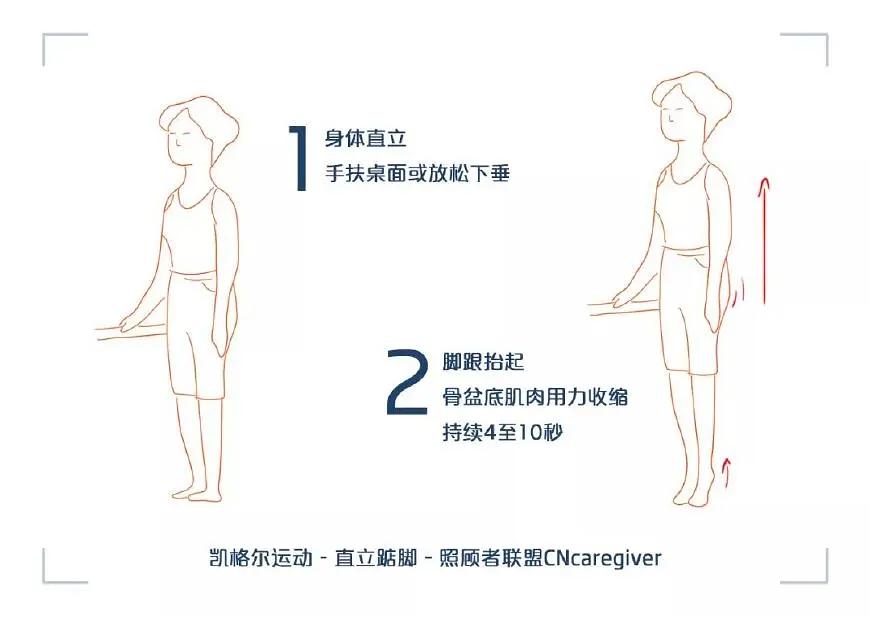 1 身体直立
手扶桌面或放松下垂

2 脚跟抬起
骨盆底肌肉用力收缩
持续4至10秒

凯格尔运动 - 直立踮脚 - 照顾者联盟CNcaregiver