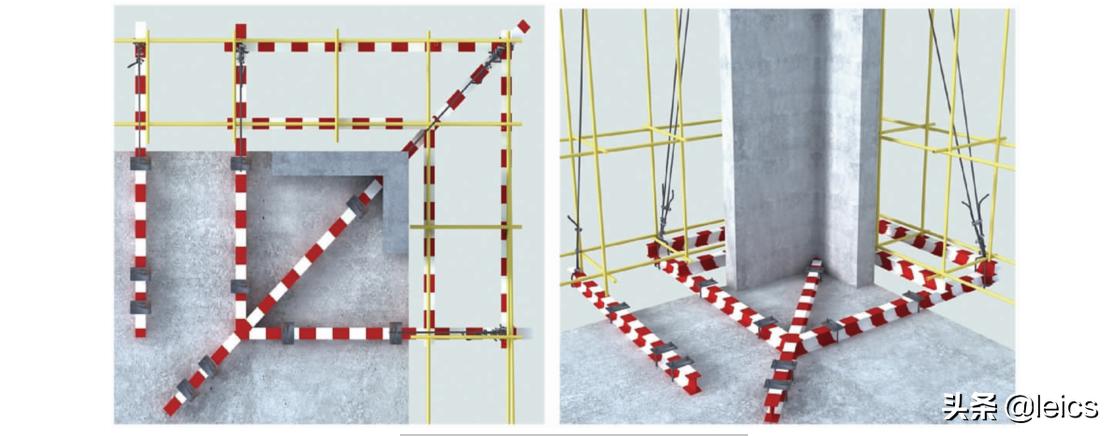 头条 @leics