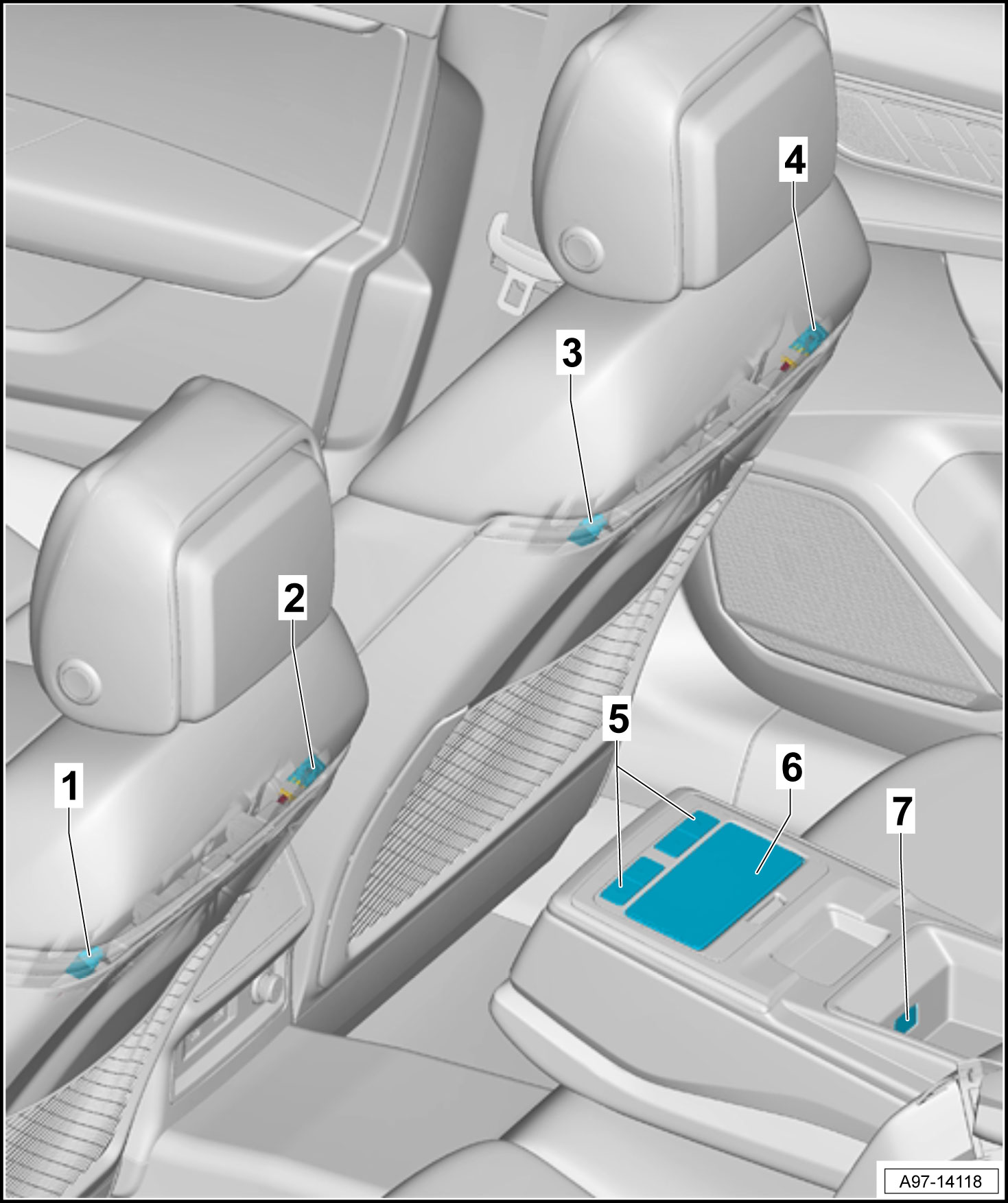 4
3
2
1
5
6
7
A97-14118