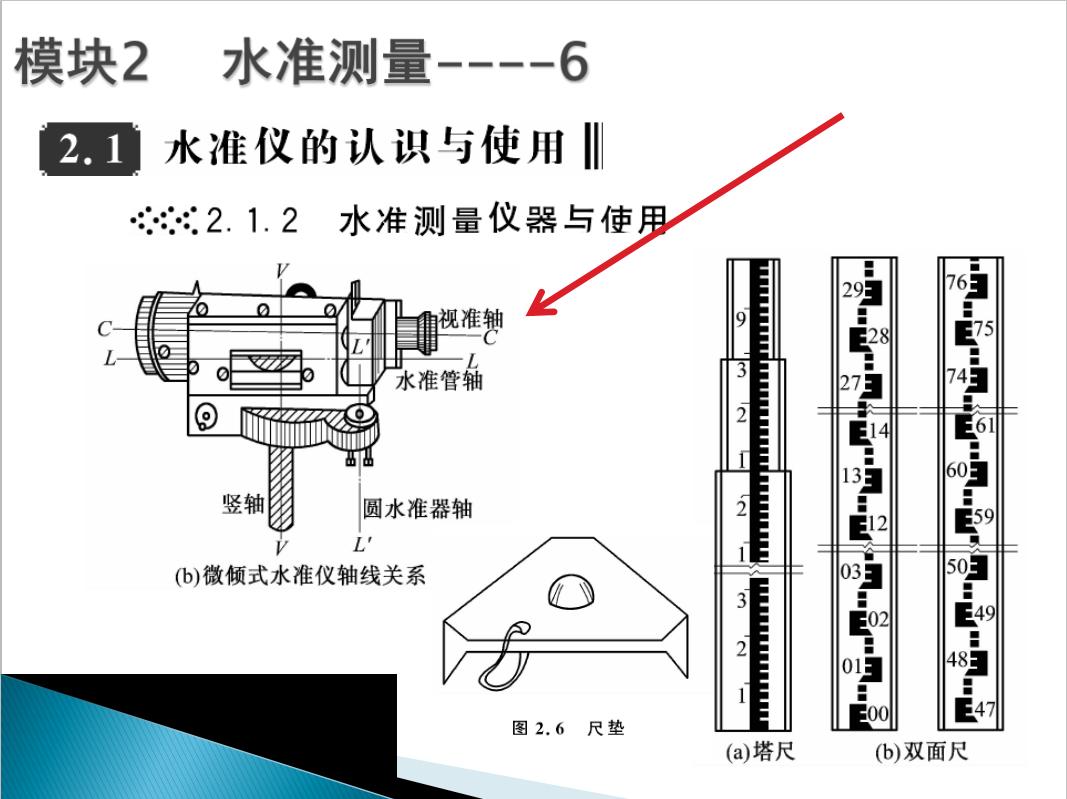 模块2　水准测量----6

2.1　水准仪的认识与使用

2.1.2　水准测量仪器与使用

V
C
L
L'
视准轴
C
L
水准管轴
竖轴
圆水准器轴
V
L'
(b)微倾式水准仪轴线关系

图 2.6　尺垫

9
3
2
1
2
1
3
2
1

29
28
27
14
13
12
03
02
01
00

76
75
74
61
60
59
50
49
48
47

(a)塔尺　(b)双面尺