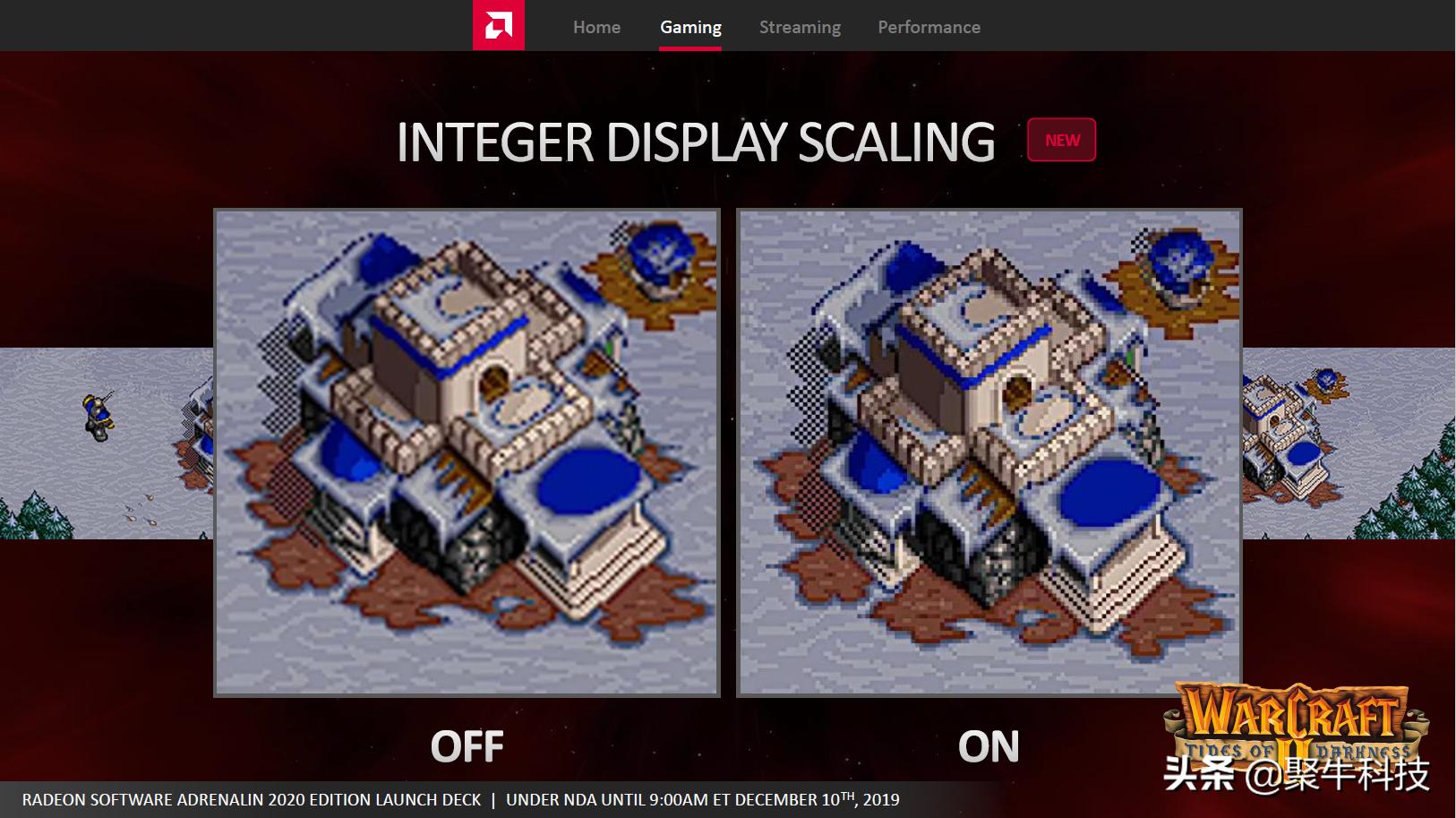 Home Gaming Streaming Performance

INTEGER DISPLAY SCALING NEW

OFF

ON

WARCRAFT II TIDES OF DARKNESS

头条 @聚牛科技

RADEON SOFTWARE ADRENALIN 2020 EDITION LAUNCH DECK | UNDER NDA UNTIL 9:00AM ET DECEMBER 10$^{TH}$, 2019