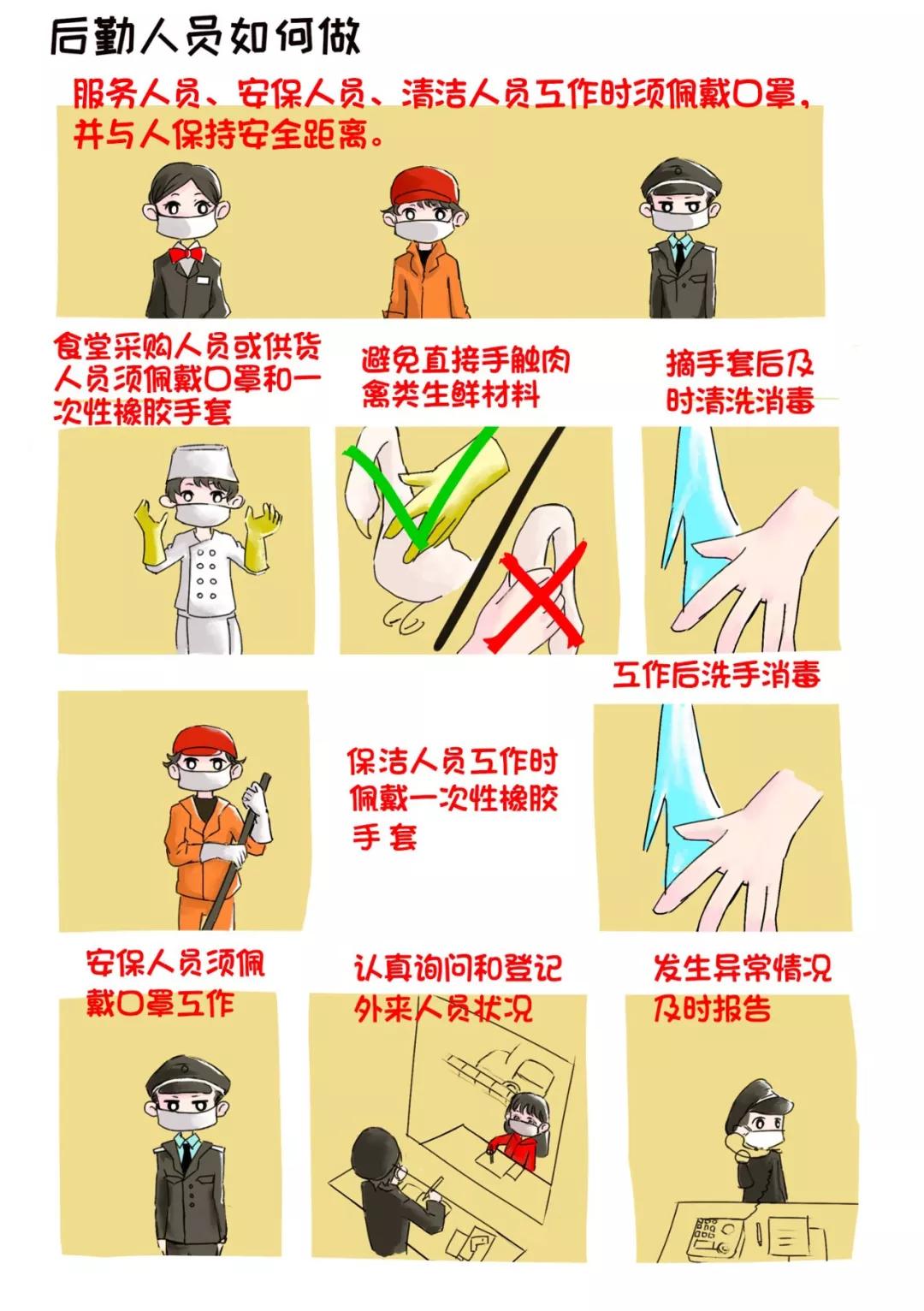 后勤人员如何做

服务人员、安保人员、清洁人员工作时须佩戴口罩，并与人保持安全距离。

食堂采购人员或供货人员须佩戴口罩和一次性橡胶手套

避免直接手触肉禽类生鲜材料

摘手套后及时清洗消毒

工作后洗手消毒

保洁人员工作时佩戴一次性橡胶手套

安保人员须佩戴口罩工作

认真询问和登记外来人员状况

发生异常情况及时报告